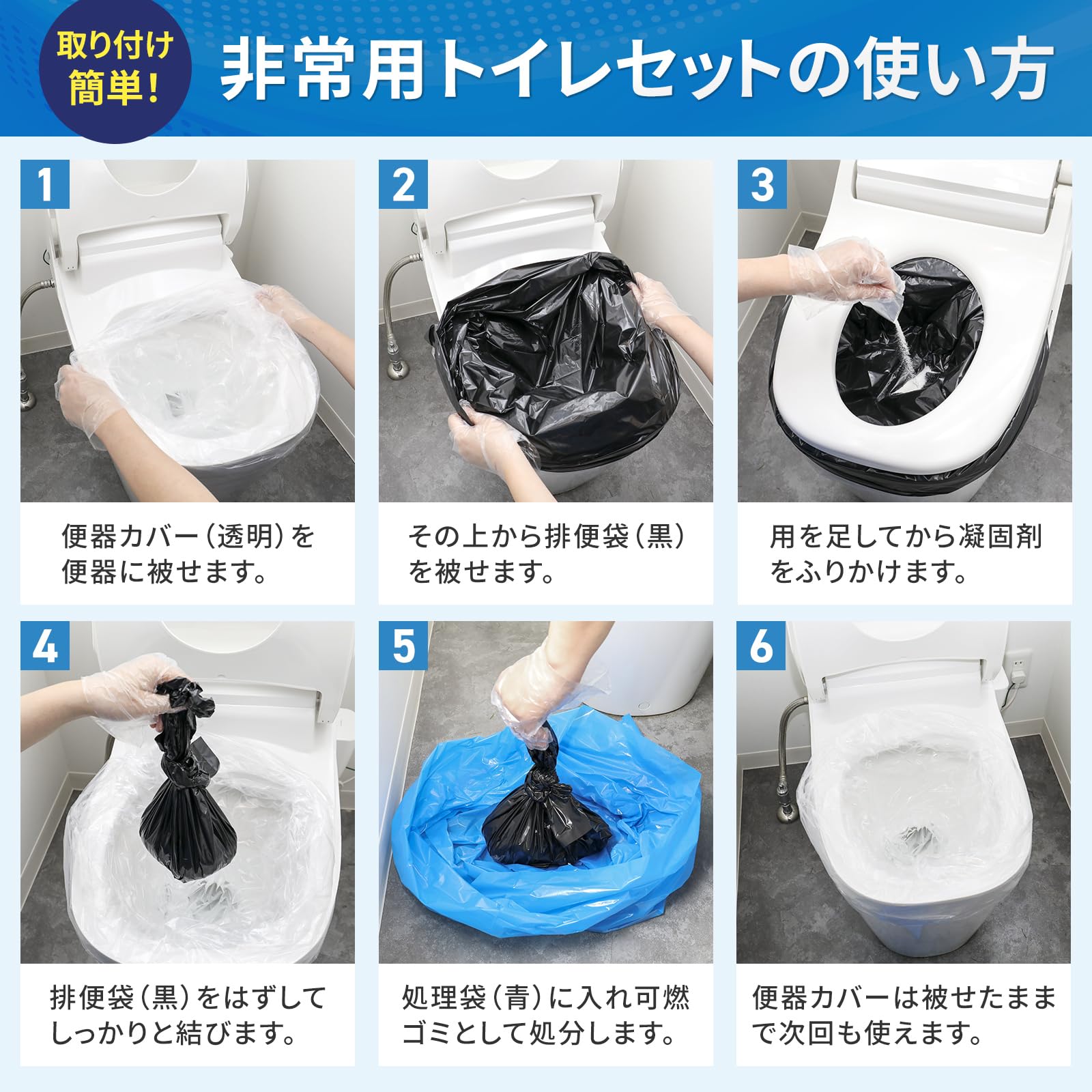 取り付け簡単！

非常用トイレセットの使い方

1

便器カバー（透明）を便器に被せます。

2

その上から排便袋（黒）を被せます。

3

用を足してから凝固剤をふりかけます。

4

排便袋（黒）をはずしてしっかりと結びます。

5

処理袋（青）に入れ可燃ゴミとして処分します。

6

便器カバーは被せたままで次回も使えます。