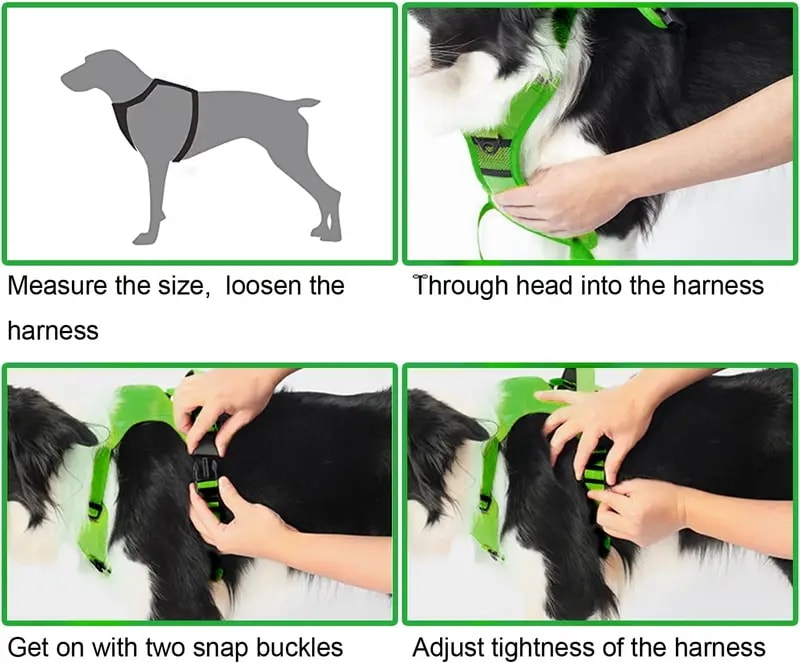 Measure the size, loosen the harness

Through head into the harness

Get on with two snap buckles

Adjust tightness of the harness