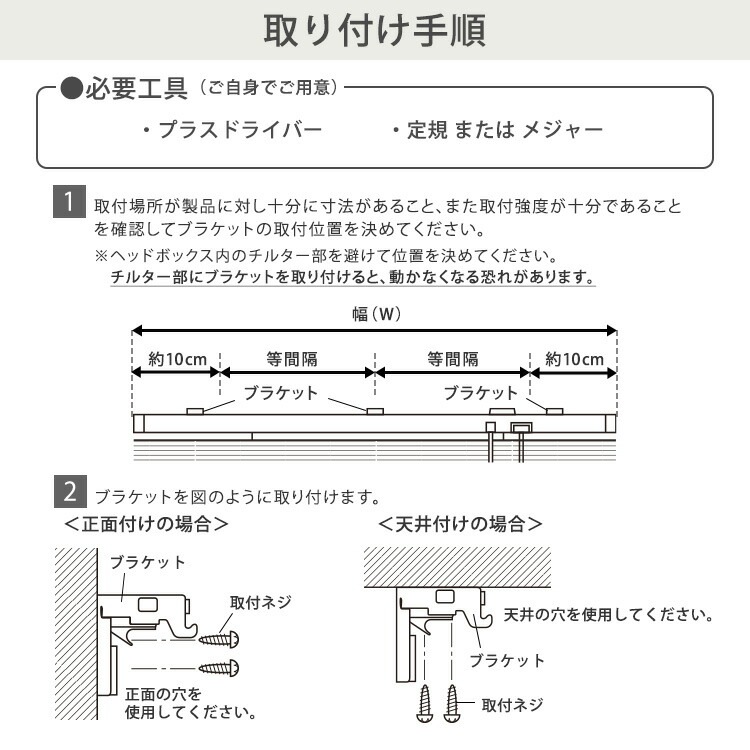 取り付け手順

●必要工具（ご自身でご用意）

・プラスドライバー　・定規 または メジャー

1 取付場所が製品に対し十分に寸法があること、また取付強度が十分であることを確認してブラケットの取付位置を決めてください。

※ヘッドボックス内のチルター部を避けて位置を決めてください。
チルター部にブラケットを取り付けると、動かなくなる恐れがあります。

幅（W）
約10cm　等間隔　等間隔　約10cm
ブラケット　ブラケット

2 ブラケットを図のように取り付けます。

＜正面付けの場合＞
ブラケット
取付ネジ
正面の穴を使用してください。

＜天井付けの場合＞
天井の穴を使用してください。
ブラケット
取付ネジ