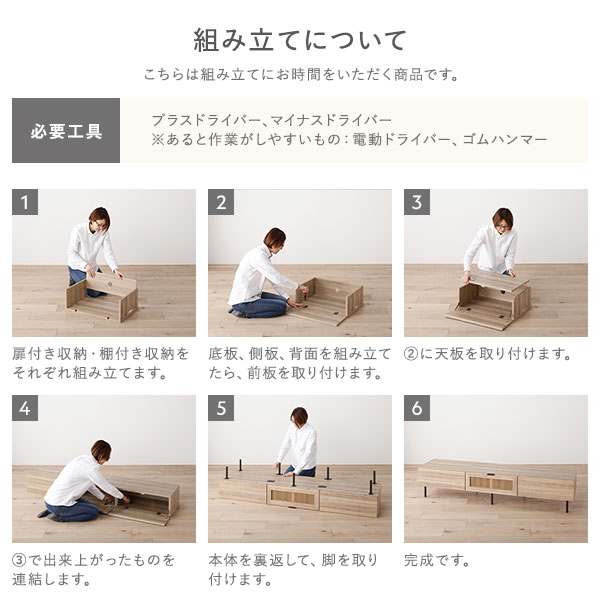 組み立てについて

こちらは組み立てにお時間をいただく商品です。

必要工具

プラスドライバー、マイナスドライバー
※あると作業がしやすいもの：電動ドライバー、ゴムハンマー

1

扉付き収納・棚付き収納をそれぞれ組み立てます。

2

底板、側板、背面を組み立てたら、前板を取り付けます。

3

②に天板を取り付けます。

4

③で出来上がったものを連結します。

5

本体を裏返して、脚を取り付けます。

6

完成です。