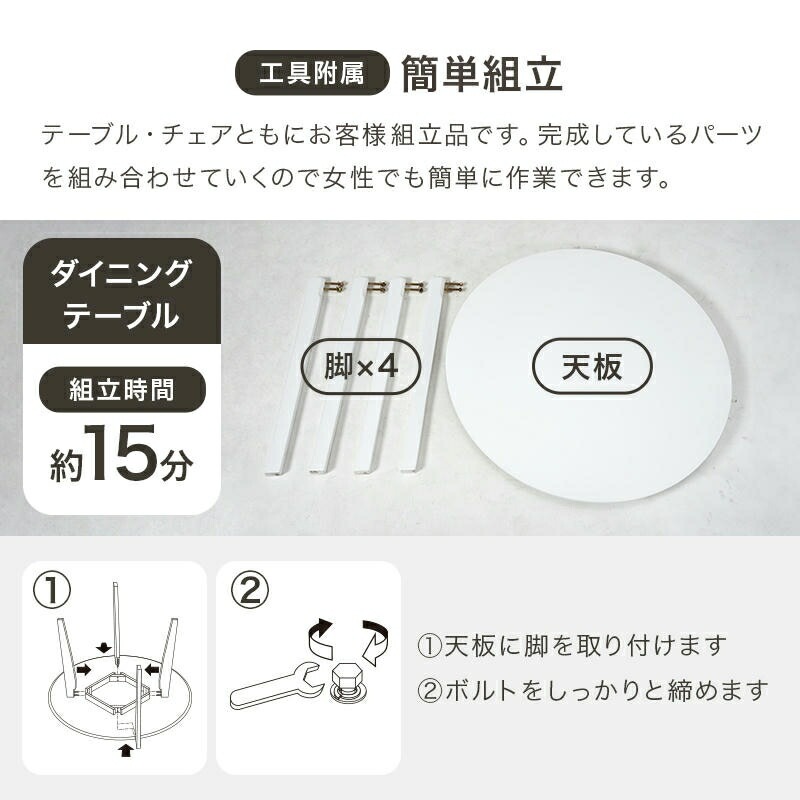 工具附属 簡単組立

テーブル・チェアともにお客様組立品です。完成しているパーツを組み合わせていくので女性でも簡単に作業できます。

ダイニングテーブル

組立時間

約15分

脚×4

天板

①

②

①天板に脚を取り付けます

②ボルトをしっかりと締めます