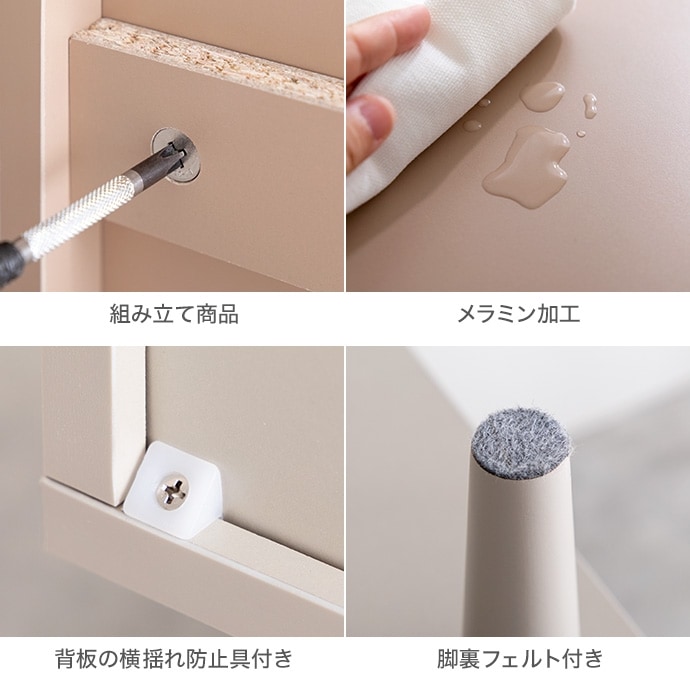 組み立て商品

メラミン加工

背板の横揺れ防止具付き

脚裏フェルト付き