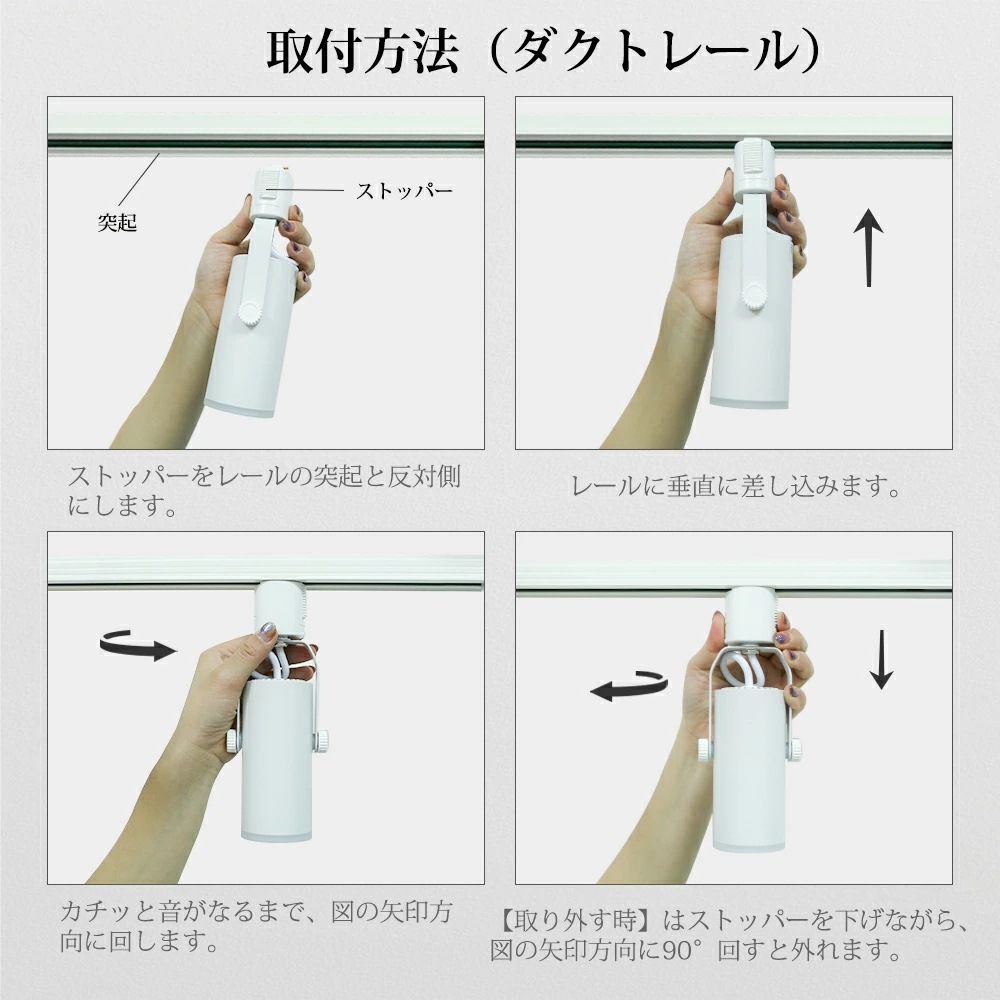 取付方法（ダクトレール）

突起

ストッパー

ストッパーをレールの突起と反対側にします。

レールに垂直に差し込みます。

カチッと音がなるまで、図の矢印方向に回します。

【取り外す時】はストッパーを下げながら、図の矢印方向に90°回すと外れます。