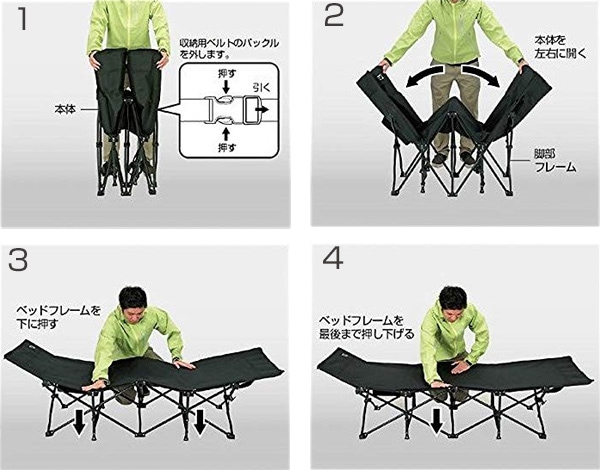 1

収納用ベルトのバックルを外します。

押す

引く

押す

本体

2

本体を左右に開く

脚部フレーム

3

ベッドフレームを下に押す

4

ベッドフレームを最後まで押し下げる