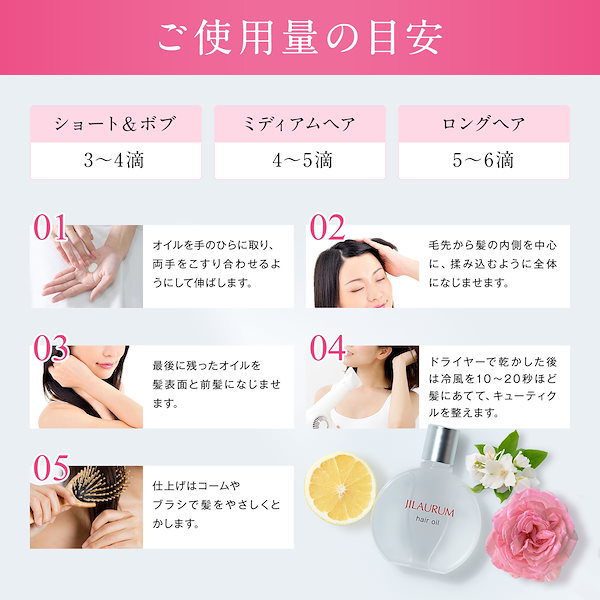 ご使用量の目安

| ショート＆ボブ | ミディアムヘア | ロングヘア |
|---|---|---|
| 3〜4滴 | 4〜5滴 | 5〜6滴 |

01
オイルを手のひらに取り、両手をこすり合わせるようにして伸ばします。

02
毛先から髪の内側を中心に、揉み込むように全体になじませます。

03
最後に残ったオイルを髪表面と前髪になじませます。

04
ドライヤーで乾かした後は冷風を10〜20秒ほど髪にあてて、キューティクルを整えます。

05
仕上げはコームやブラシで髪をやさしくとかします。

JILAURUM
hair oil