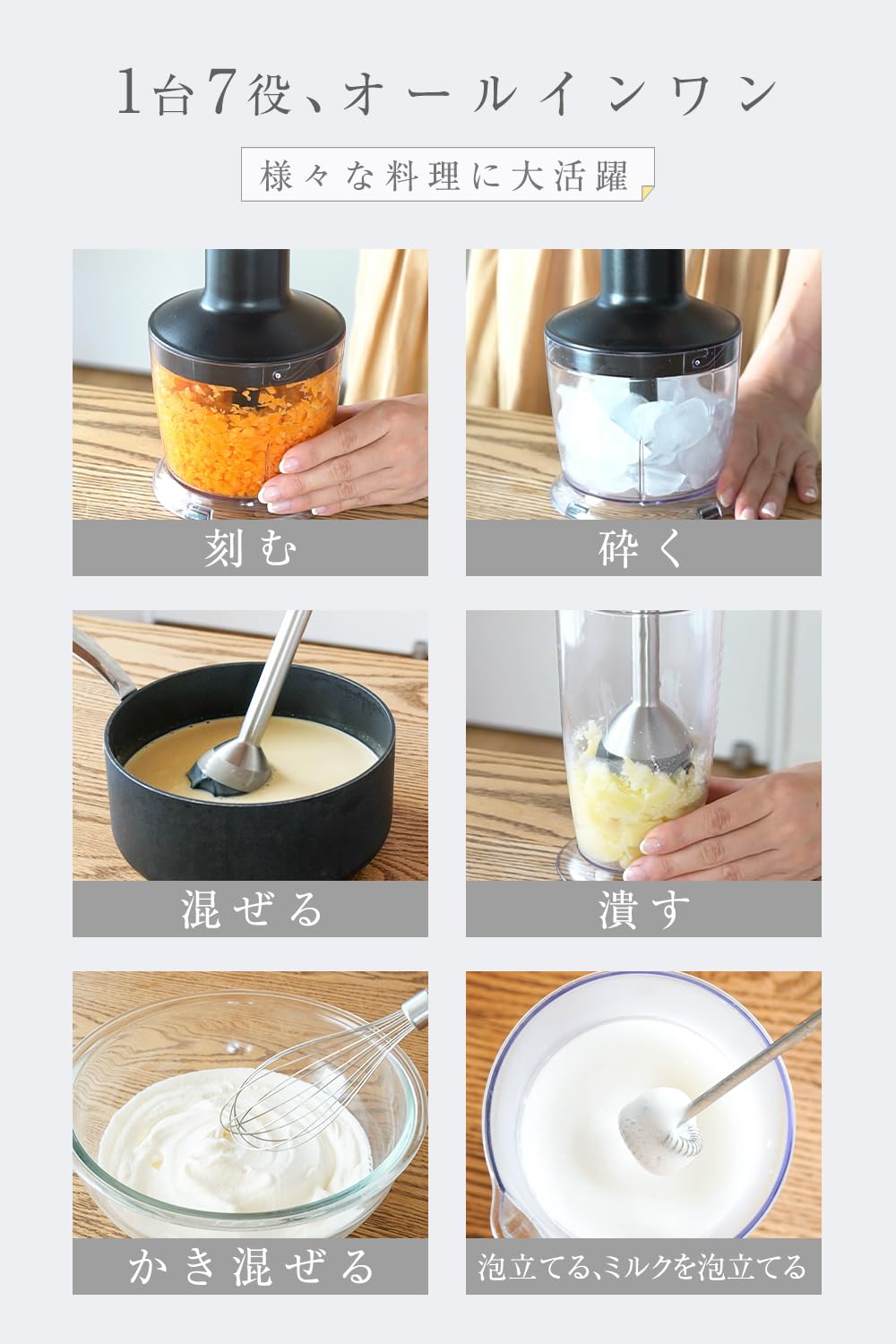 1台7役、オールインワン

様々な料理に大活躍

刻む

砕く

混ぜる

潰す

かき混ぜる

泡立てる、ミルクを泡立てる