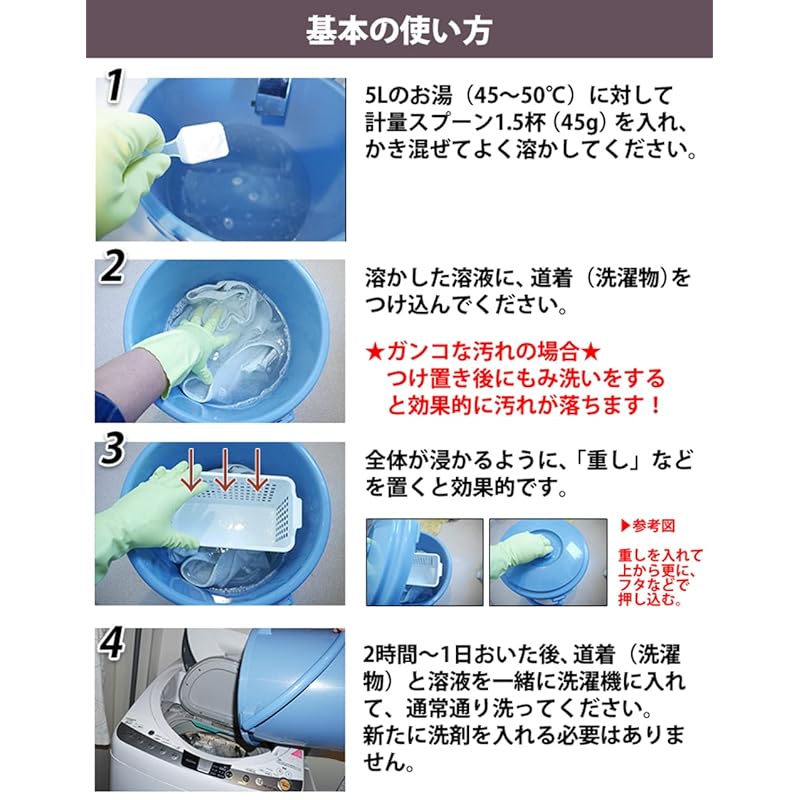 基本の使い方

1

5Lのお湯（45～50℃）に対して計量スプーン1.5杯（45g）を入れ、かき混ぜてよく溶かしてください。

2

溶かした溶液に、道着（洗濯物）をつけ込んでください。

★ガンコな汚れの場合★
つけ置き後にもみ洗いをすると効果的に汚れが落ちます！

3

全体が浸かるように、「重し」などを置くと効果的です。

▶参考図

重しを入れて上から更に、フタなどで押し込む。

4

2時間～1日おいた後、道着（洗濯物）と溶液を一緒に洗濯機に入れて、通常通り洗ってください。
新たに洗剤を入れる必要はありません。