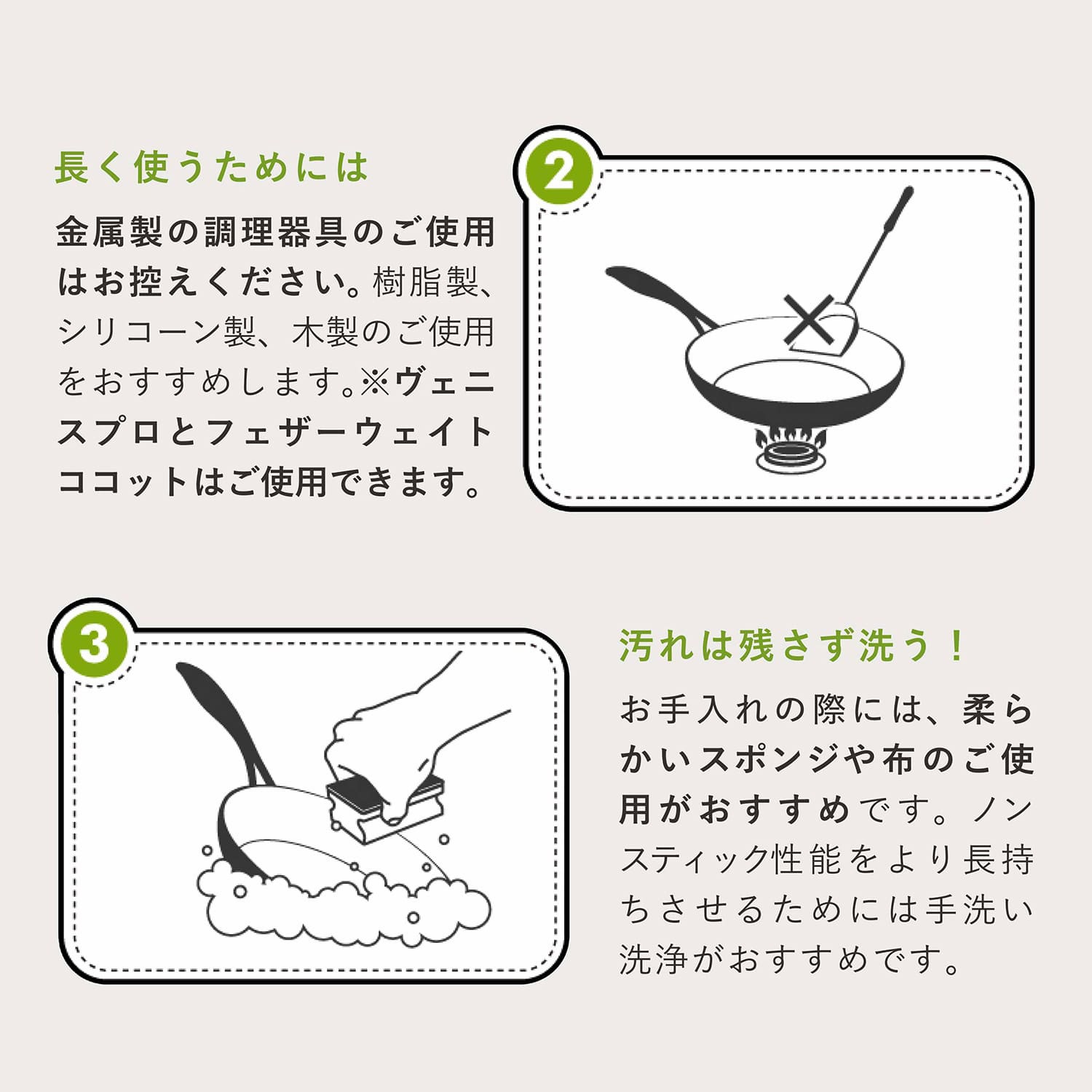 長く使うためには

金属製の調理器具のご使用はお控えください。樹脂製、シリコーン製、木製のご使用をおすすめします。※ヴェニスプロとフェザーウェイトココットはご使用できます。

2

3

汚れは残さず洗う！

お手入れの際には、柔らかいスポンジや布のご使用がおすすめです。ノンスティック性能をより長持ちさせるためには手洗い洗浄がおすすめです。