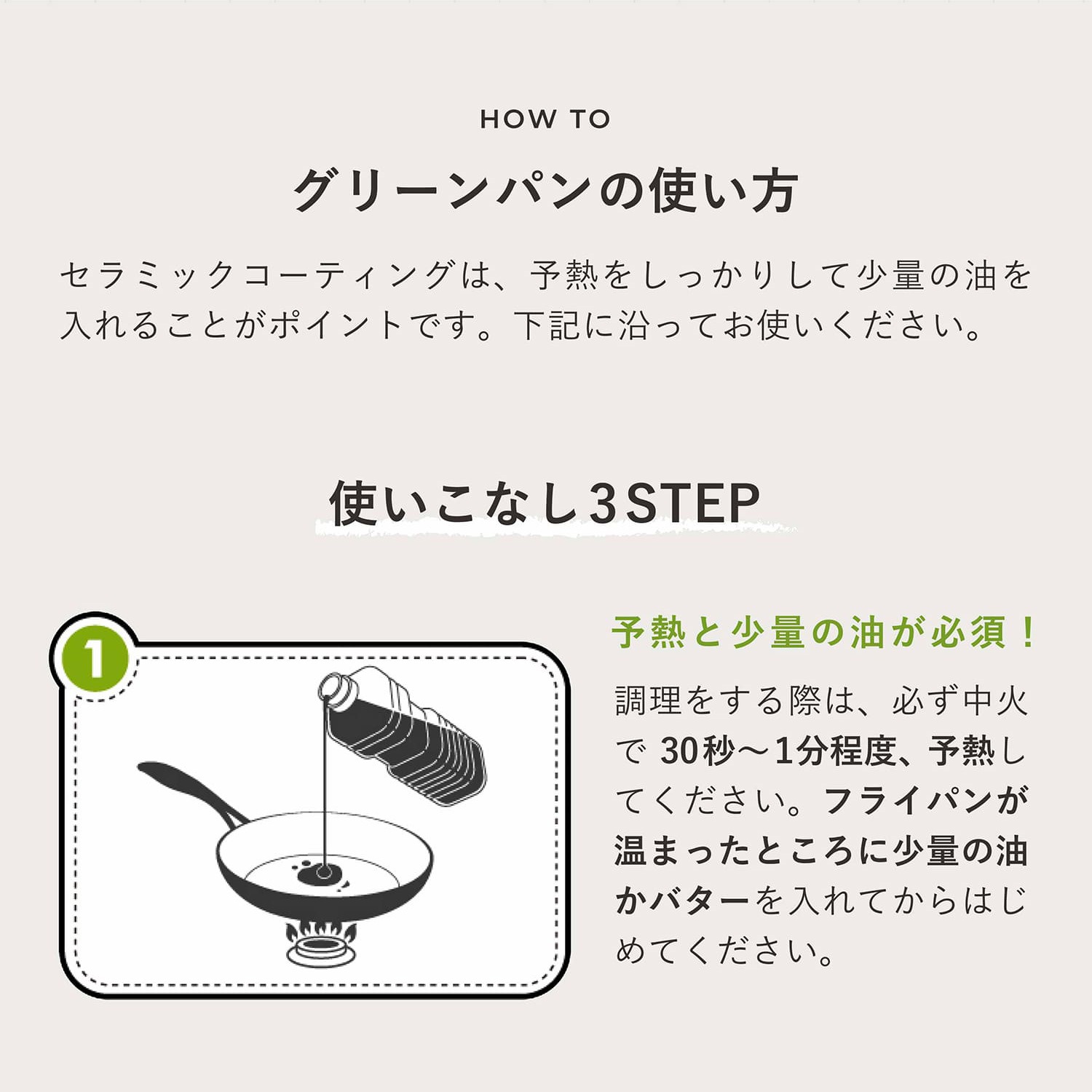 HOW TO

グリーンパンの使い方

セラミックコーティングは、予熱をしっかりして少量の油を入れることがポイントです。下記に沿ってお使いください。

使いこなし3STEP

1

予熱と少量の油が必須！

調理をする際は、必ず中火で 30秒～1分程度、予熱してください。フライパンが温まったところに少量の油かバターを入れてからはじめてください。