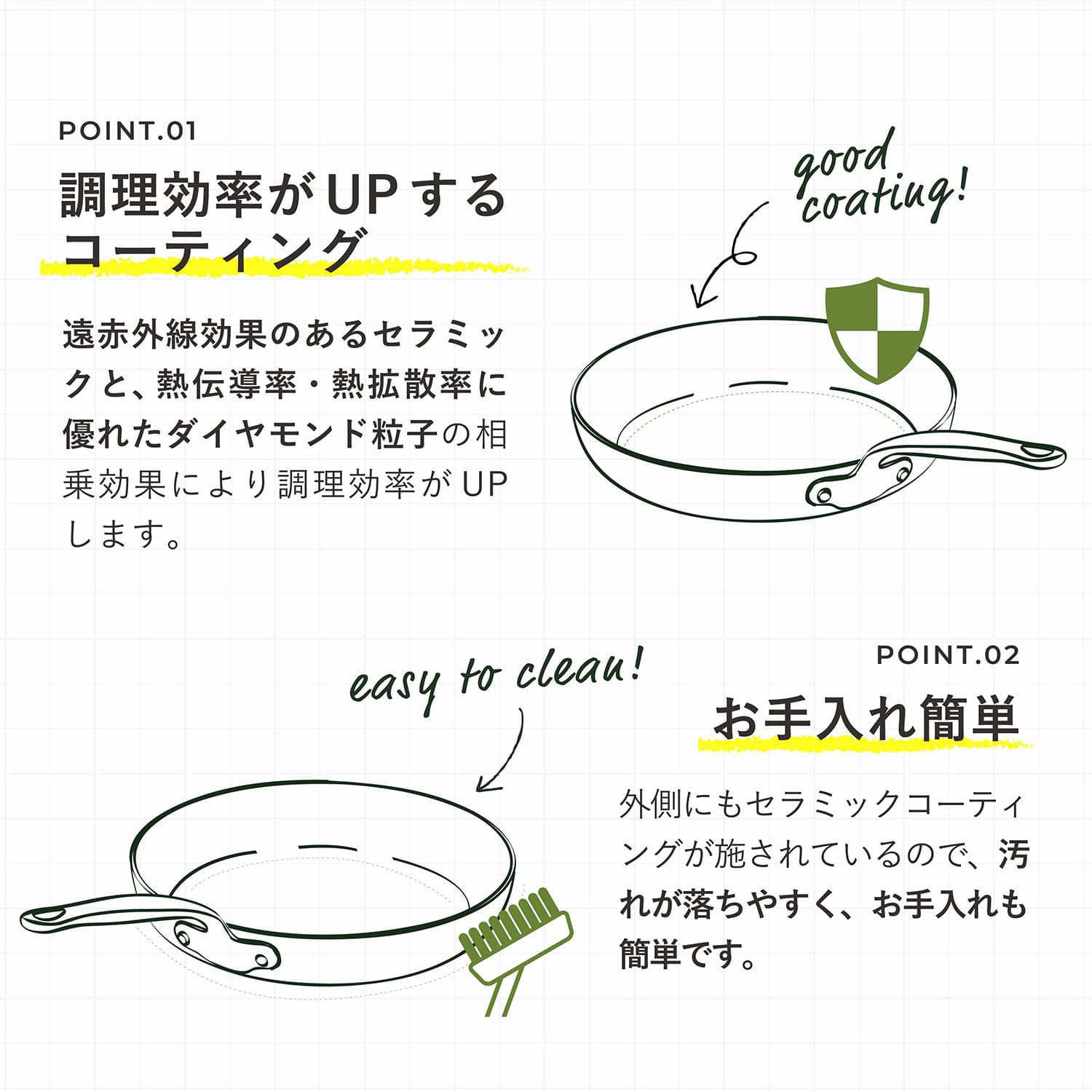 POINT.01

調理効率がUPするコーティング

good coating!

遠赤外線効果のあるセラミックと、熱伝導率・熱拡散率に優れたダイヤモンド粒子の相乗効果により調理効率がUPします。

easy to clean!

POINT.02

お手入れ簡単

外側にもセラミックコーティングが施されているので、汚れが落ちやすく、お手入れも簡単です。