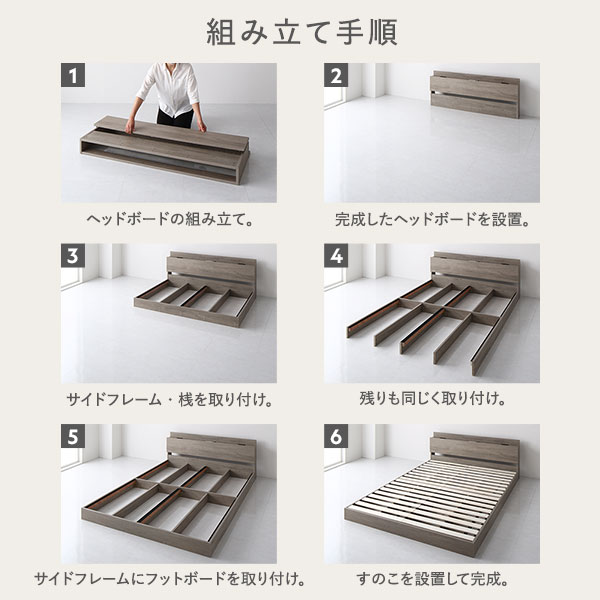 組み立て手順

1
ヘッドボードの組み立て。

2
完成したヘッドボードを設置。

3
サイドフレーム・桟を取り付け。

4
残りも同じく取り付け。

5
サイドフレームにフットボードを取り付け。

6
すのこを設置して完成。