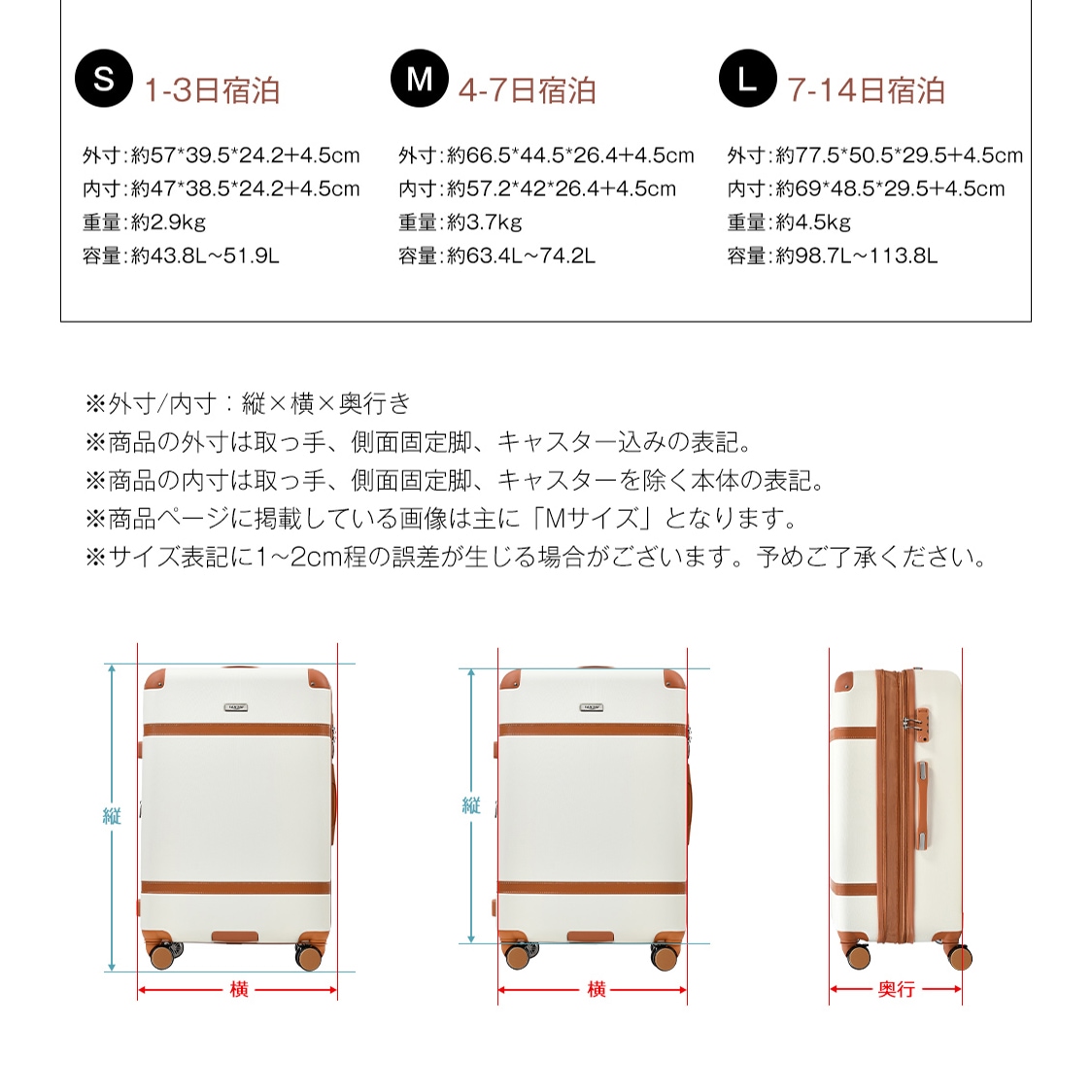 S 1-3日宿泊

外寸:約57*39.5*24.2+4.5cm
内寸:約47*38.5*24.2+4.5cm
重量:約2.9kg
容量:約43.8L~51.9L

M 4-7日宿泊

外寸:約66.5*44.5*26.4+4.5cm
内寸:約57.2*42*26.4+4.5cm
重量:約3.7kg
容量:約63.4L~74.2L

L 7-14日宿泊

外寸:約77.5*50.5*29.5+4.5cm
内寸:約69*48.5*29.5+4.5cm
重量:約4.5kg
容量:約98.7L~113.8L

※外寸/内寸：縦×横×奥行き
※商品の外寸は取っ手、側面固定脚、キャスター込みの表記。
※商品の内寸は取っ手、側面固定脚、キャスターを除く本体の表記。
※商品ページに掲載している画像は主に「Mサイズ」となります。
※サイズ表記に1~2cm程の誤差が生じる場合がございます。予めご了承ください。

縦
横
縦
横
奥行