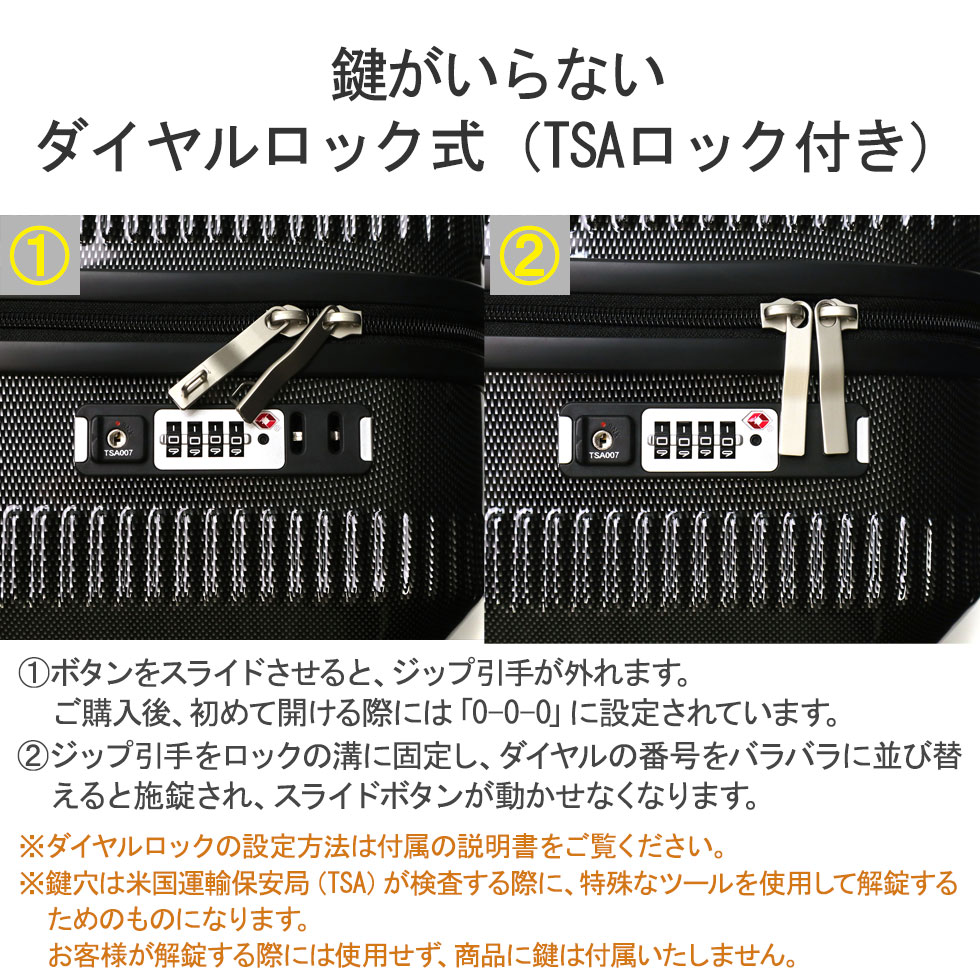 鍵がいらない
ダイヤルロック式（TSAロック付き）

①

TSA007

②

TSA007

①ボタンをスライドさせると、ジップ引手が外れます。
ご購入後、初めて開ける際には「0-0-0」に設定されています。
②ジップ引手をロックの溝に固定し、ダイヤルの番号をバラバラに並び替えると施錠され、スライドボタンが動かせなくなります。

※ダイヤルロックの設定方法は付属の説明書をご覧ください。
※鍵穴は米国運輸保安局（TSA）が検査する際に、特殊なツールを使用して解錠するためのものになります。
お客様が解錠する際には使用せず、商品に鍵は付属いたしません。