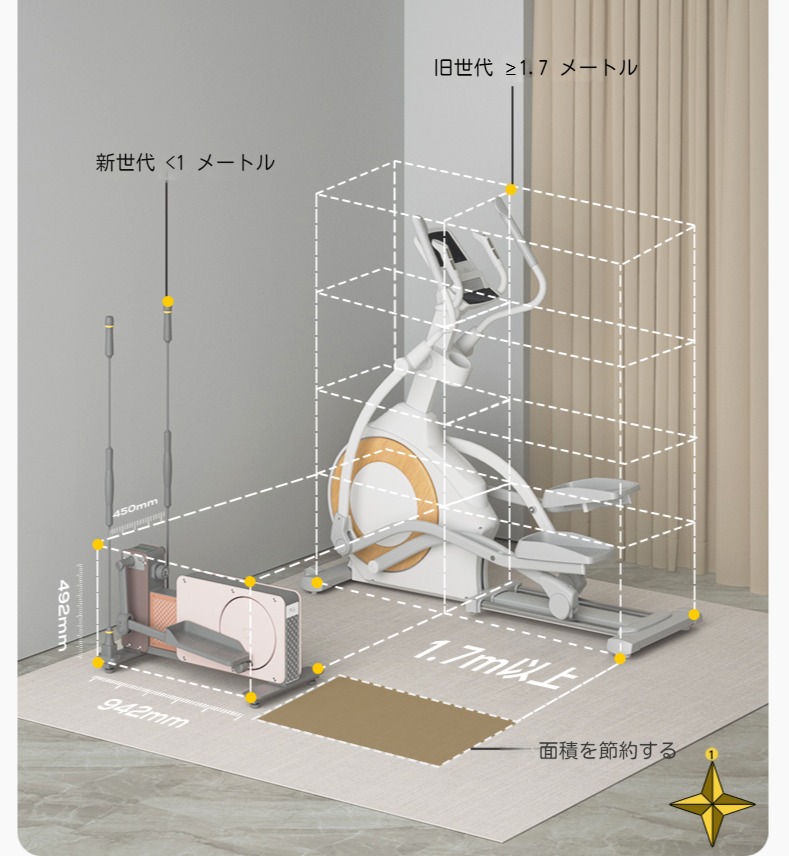 旧世代 ≥1.7 メートル

新世代 <1 メートル

450mm

492mm

942mm

1.7m以上

面積を節約する

1