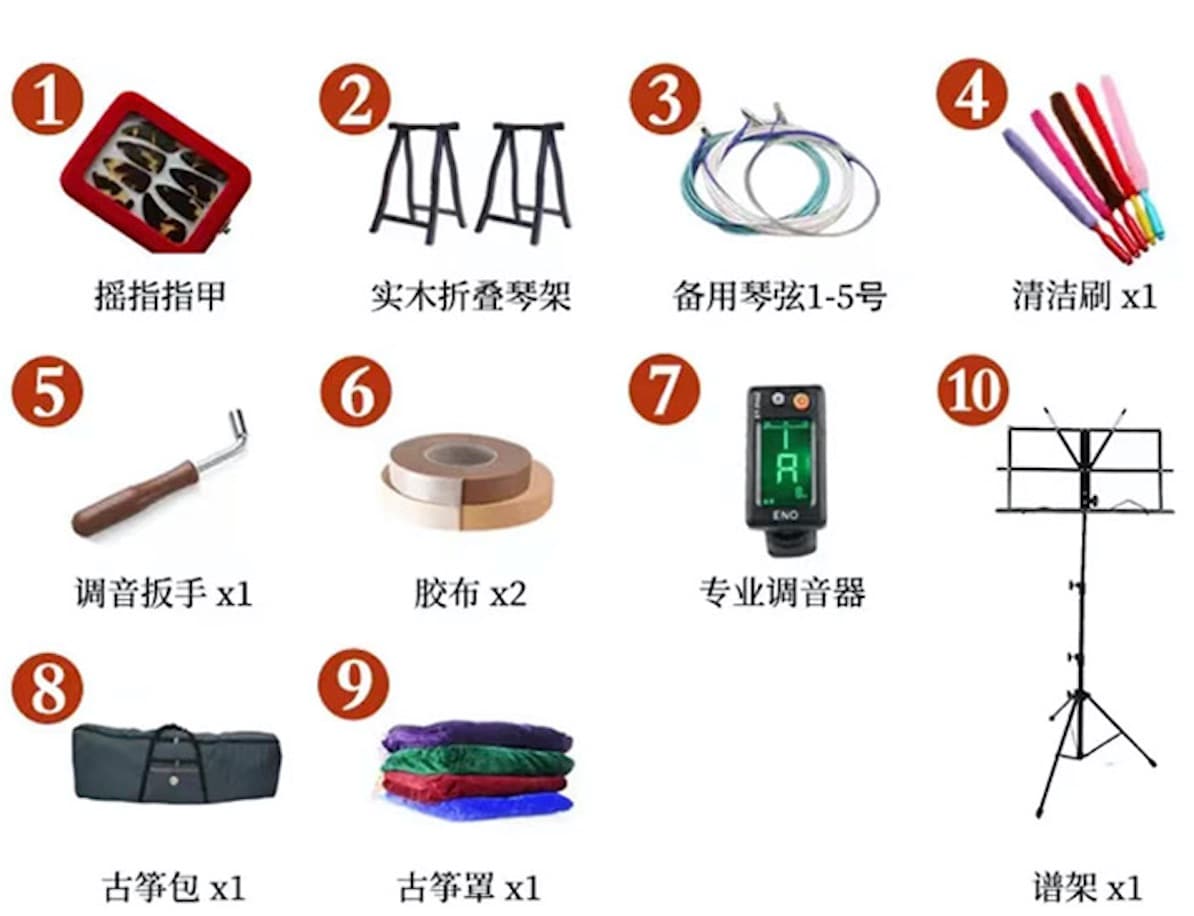 1
摇指指甲

2
实木折叠琴架

3
备用琴弦1-5号

4
清洁刷 x1

5
调音扳手 x1

6
胶布 x2

7
A
ENO
专业调音器

10
谱架 x1

8
古筝包 x1

9
古筝罩 x1