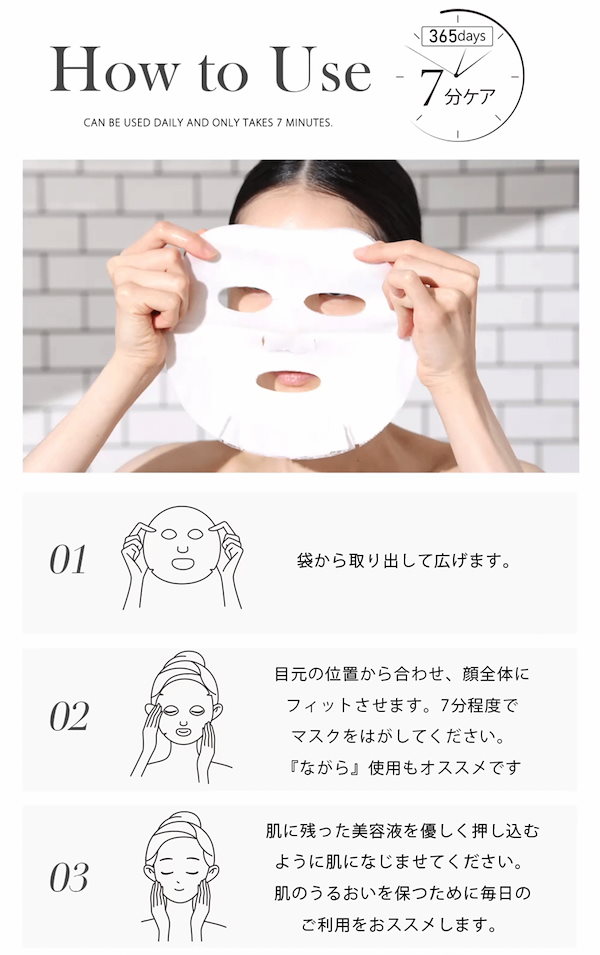 How to Use

365days

7分ケア

CAN BE USED DAILY AND ONLY TAKES 7 MINUTES.

01

袋から取り出して広げます。

02

目元の位置から合わせ、顔全体にフィットさせます。7分程度でマスクをはがしてください。『ながら』使用もオススメです

03

肌に残った美容液を優しく押し込むように肌になじませてください。肌のうるおいを保つために毎日のご利用をおススメします。