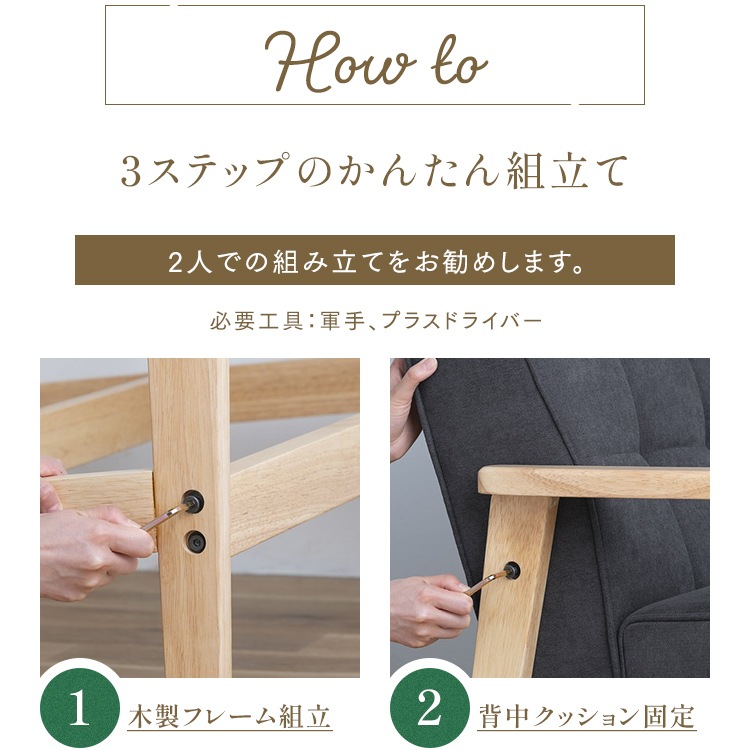 How to

3ステップのかんたん組立て

2人での組み立てをお勧めします。

必要工具:軍手、プラスドライバー

1 木製フレーム組立

2 背中クッション固定