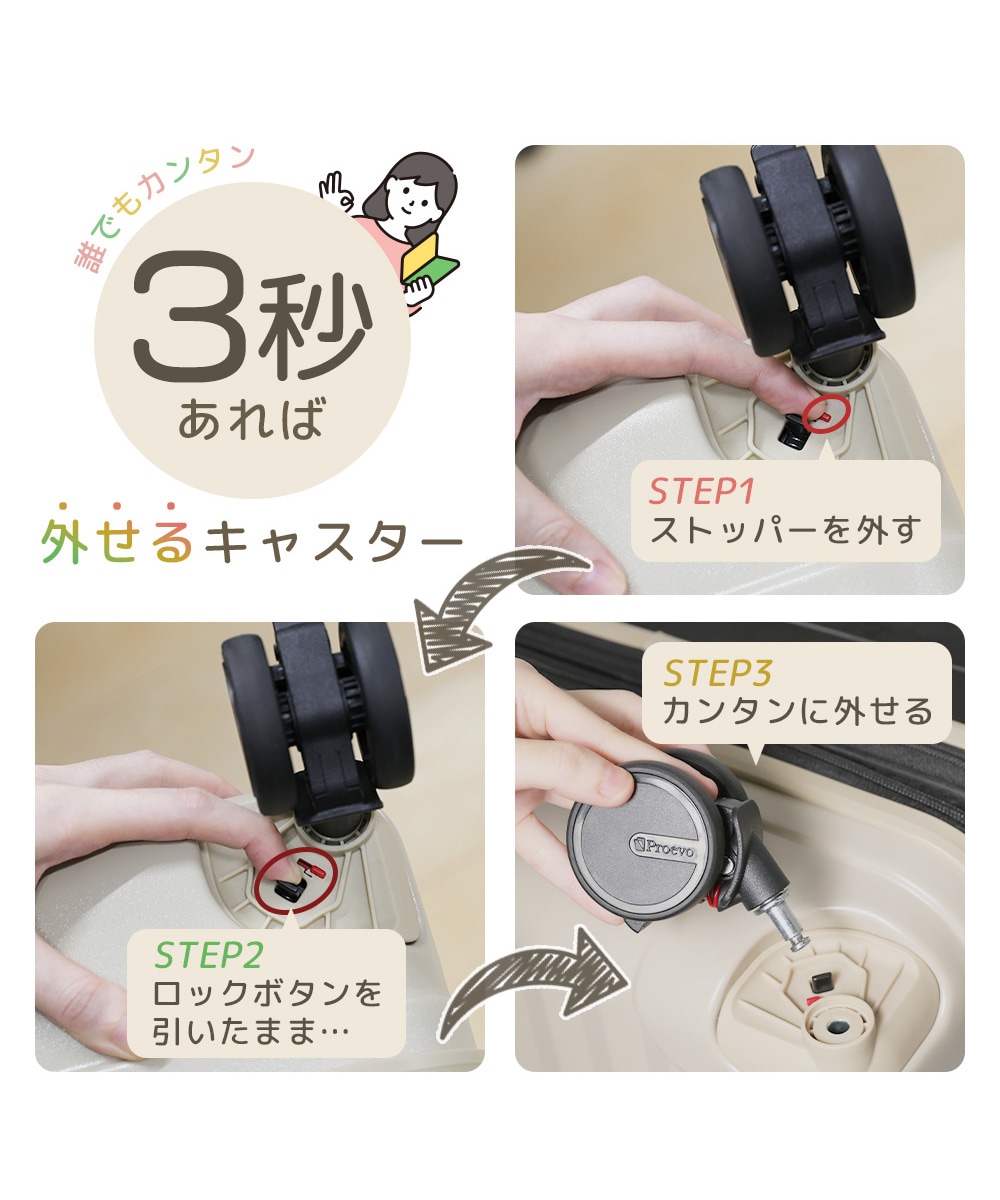 誰でもカンタン

3秒
あれば

外せるキャスター

STEP1
ストッパーを外す

STEP2
ロックボタンを引いたまま…

STEP3
カンタンに外せる

Proevo