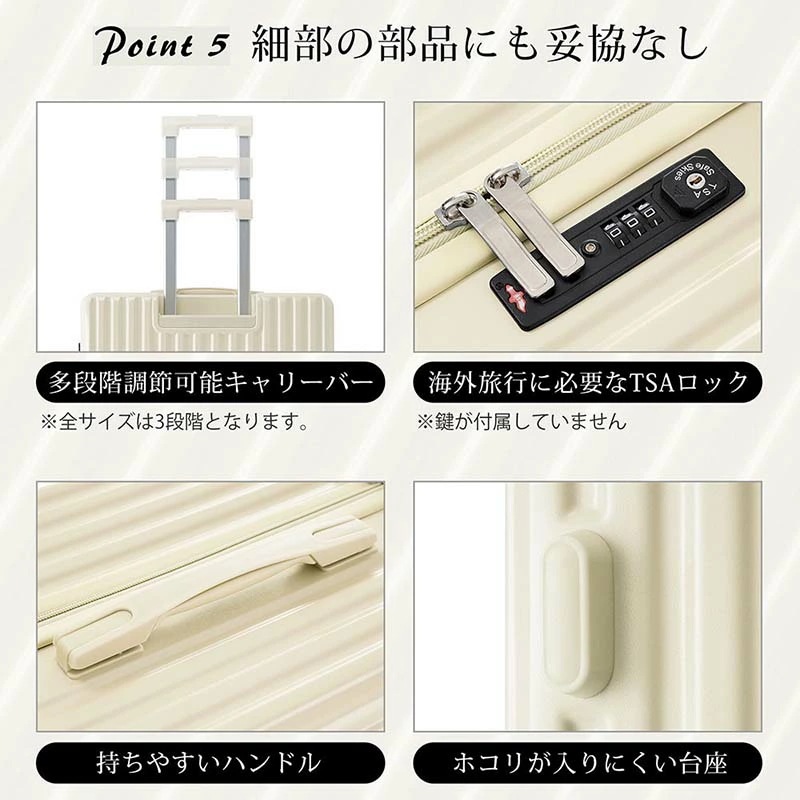 Point 5 細部の部品にも妥協なし

多段階調節可能キャリーバー
※全サイズは3段階となります。

TSA Safe Skies

海外旅行に必要なTSAロック
※鍵が付属していません

持ちやすいハンドル

ホコリが入りにくい台座