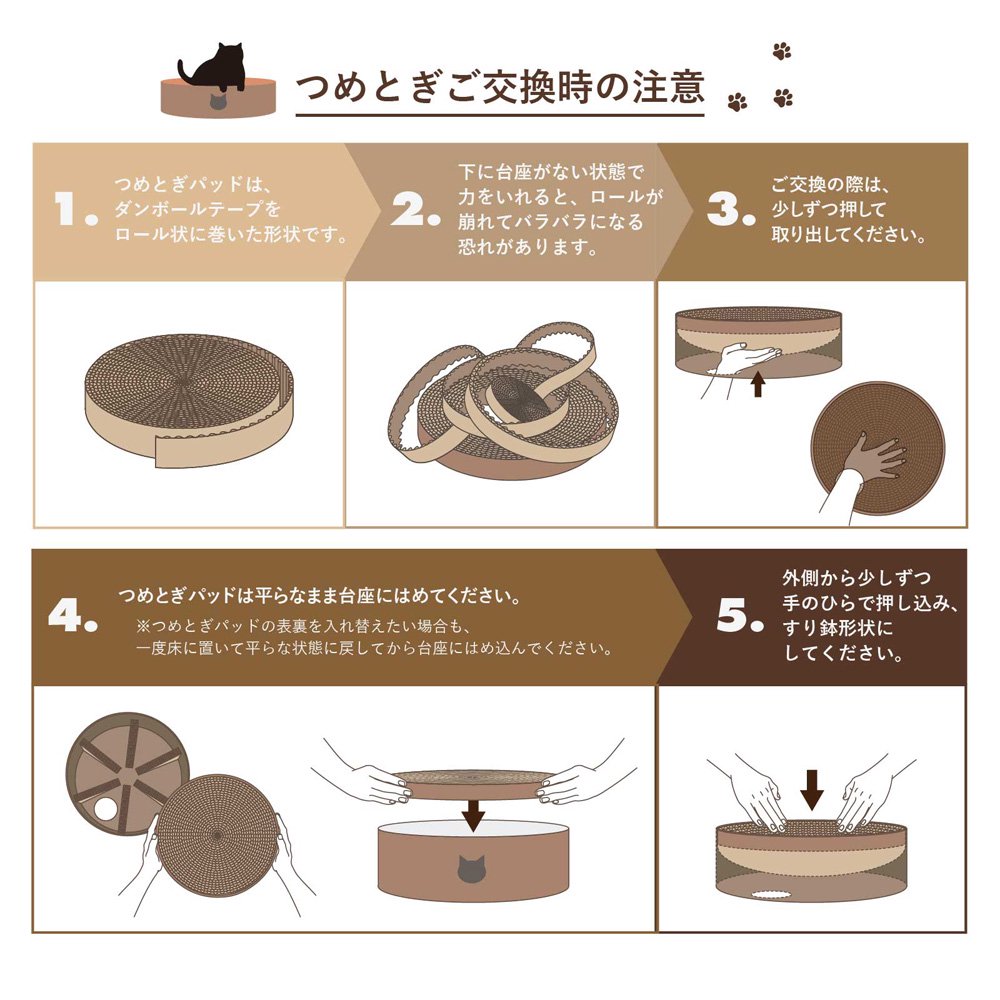 つめとぎご交換時の注意

1. つめとぎパッドは、ダンボールテープをロール状に巻いた形状です。

2. 下に台座がない状態で力をいれると、ロールが崩れてバラバラになる恐れがあります。

3. ご交換の際は、少しずつ押して取り出してください。

4. つめとぎパッドは平らなまま台座にはめてください。
※つめとぎパッドの表裏を入れ替えたい場合も、一度床に置いて平らな状態に戻してから台座にはめ込んでください。

5. 外側から少しずつ手のひらで押し込み、すり鉢形状にしてください。