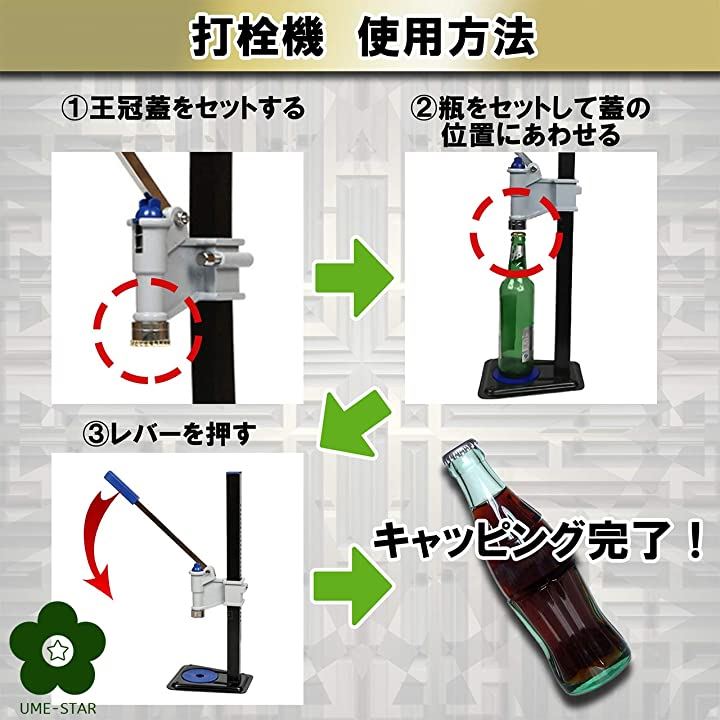 打栓機　使用方法

①王冠蓋をセットする

②瓶をセットして蓋の位置にあわせる

③レバーを押す

キャッピング完了！

UME-STAR