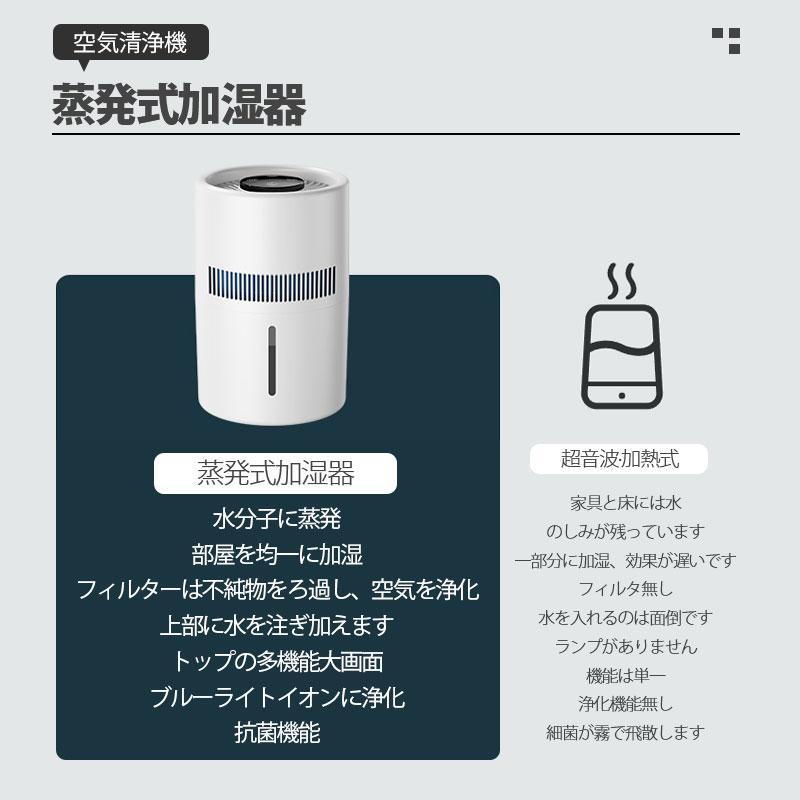 空気清浄機

蒸発式加湿器

蒸発式加湿器

水分子に蒸発
部屋を均一に加湿
フィルターは不純物をろ過し、空気を浄化
上部に水を注ぎ加えます
トップの多機能大画面
ブルーライトイオンに浄化
抗菌機能

超音波·加熱式

家具と床には水
のしみが残っています
一部分に加湿、効果が遅いです
フィルタ無し
水を入れるのは面倒です
ランプがありません
機能は単一
浄化機能無し
細菌が霧で飛散します