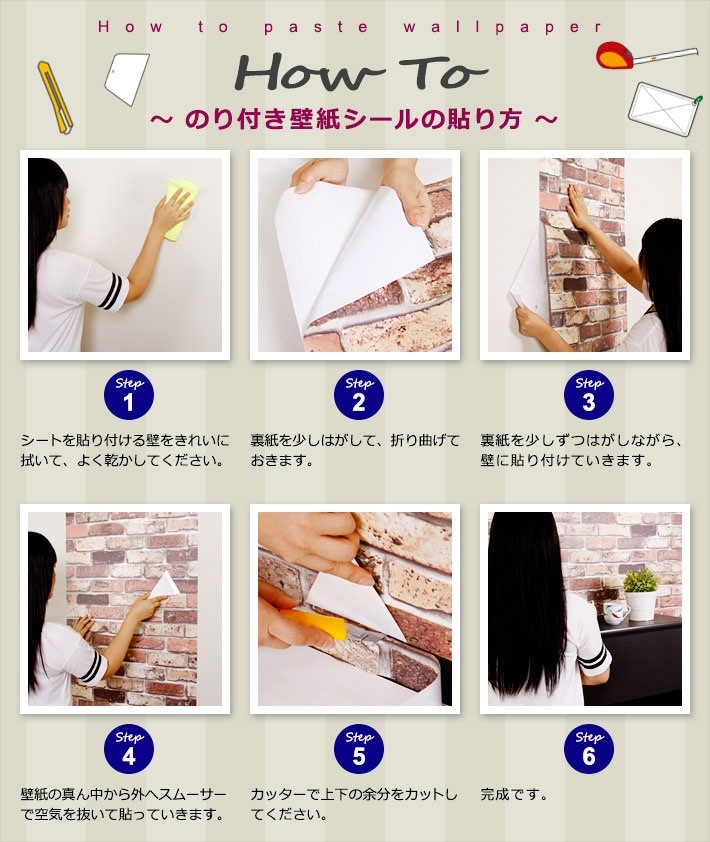 How to paste wallpaper

How To

~ のり付き壁紙シールの貼り方 ~

Step 1

シートを貼り付ける壁をきれいに拭いて、よく乾かしてください。

Step 2

裏紙を少しはがして、折り曲げておきます。

Step 3

裏紙を少しずつはがしながら、壁に貼り付けていきます。

Step 4

壁紙の真ん中から外へスムーサーで空気を抜いて貼っていきます。

Step 5

カッターで上下の余分をカットしてください。

Step 6

完成です。