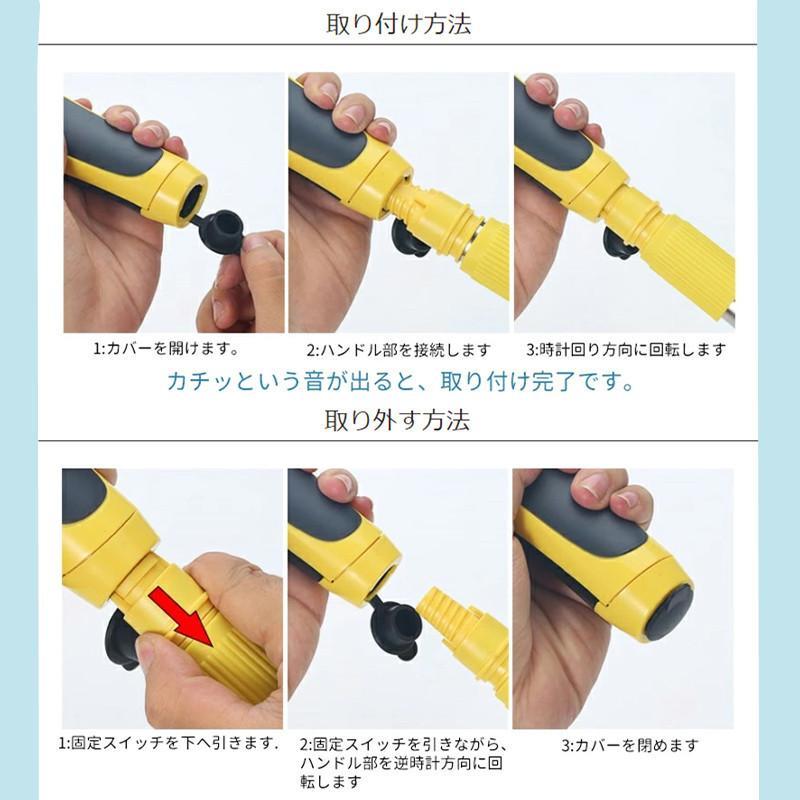 取り付け方法

1:カバーを開けます。

2:ハンドル部を接続します

3:時計回り方向に回転します

カチッという音が出ると、取り付け完了です。

取り外す方法

1:固定スイッチを下へ引きます.

2:固定スイッチを引きながら、ハンドル部を逆時計方向に回転します

3:カバーを閉めます