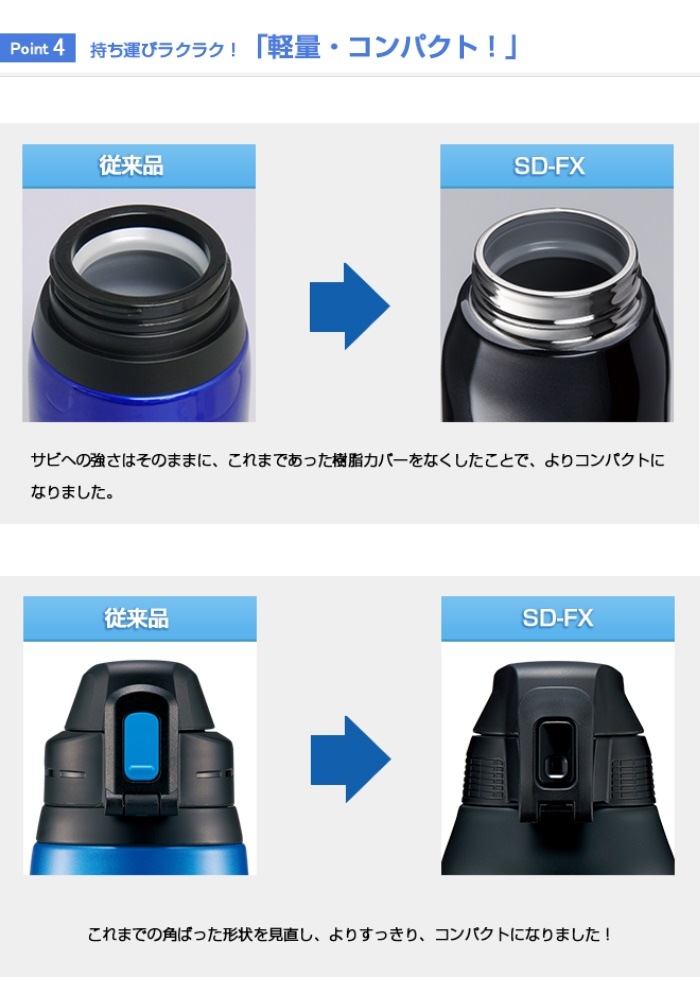 Point 4 持ち運びラクラク！「軽量・コンパクト！」

従来品

SD-FX

サビへの強さはそのままに、これまであった樹脂カバーをなくしたことで、よりコンパクトになりました。

従来品

SD-FX

これまでの角ばった形状を見直し、よりすっきり、コンパクトになりました！