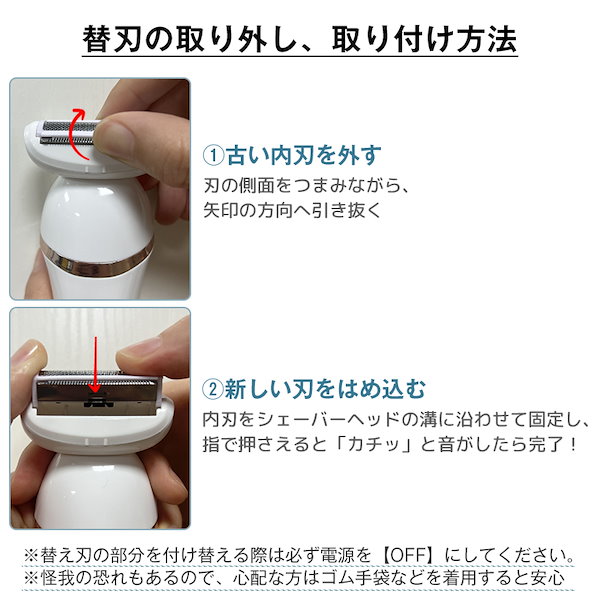 替刃の取り外し、取り付け方法

①古い内刃を外す
刃の側面をつまみながら、矢印の方向へ引き抜く

②新しい刃をはめ込む
内刃をシェーバーヘッドの溝に沿わせて固定し、指で押さえると「カチッ」と音がしたら完了！

※替え刃の部分を付け替える際は必ず電源を【OFF】にしてください。
※怪我の恐れもあるので、心配な方はゴム手袋などを着用すると安心