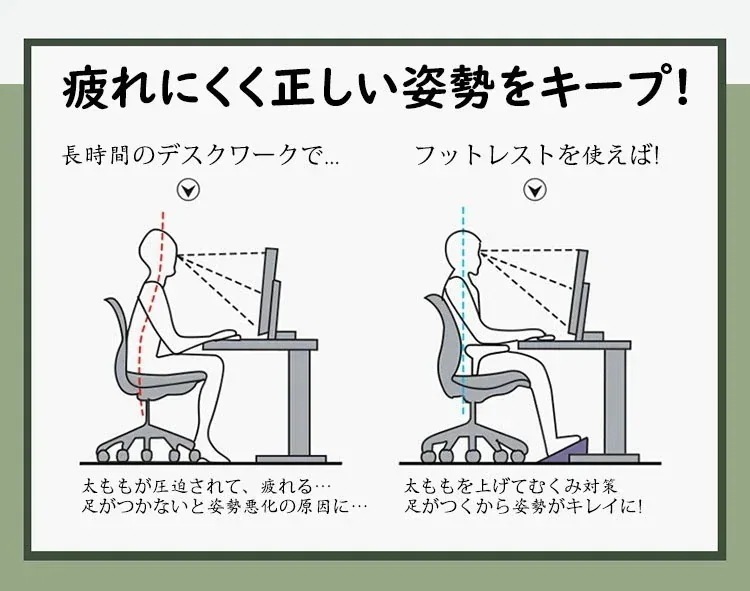 疲れにくく正しい姿勢をキープ!

長時間のデスクワークで…

太ももが圧迫されて、疲れる…
足がつかないと姿勢悪化の原因に…

フットレストを使えば!

太ももを上げてむくみ対策
足がつくから姿勢がキレイに!