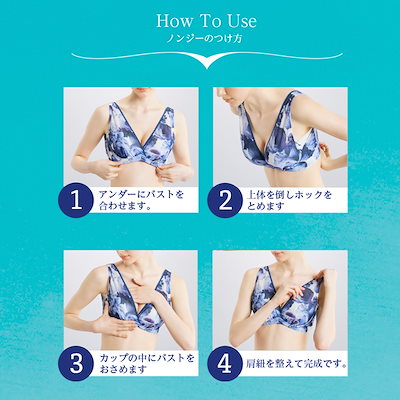 How To Use
ノンジーのつけ方

1 アンダーにバストを合わせます。

2 上体を倒しホックをとめます

3 カップの中にバストをおさめます

4 肩紐を整えて完成です。