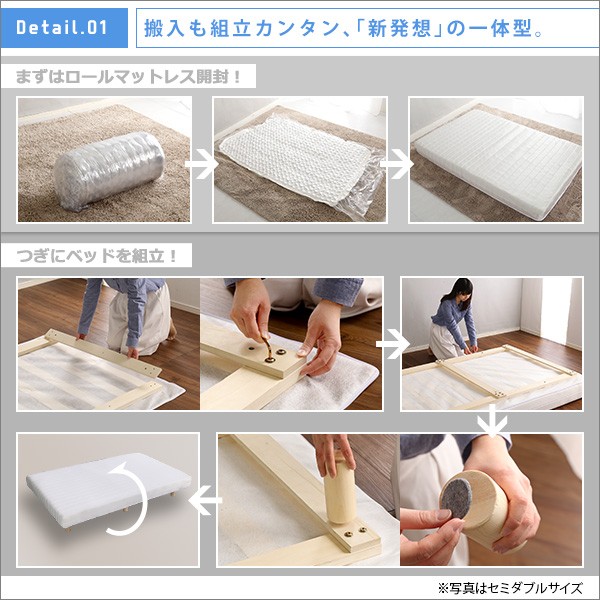 Detail.01

搬入も組立カンタン、「新発想」の一体型。

まずはロールマットレス開封！

つぎにベッドを組立！

※写真はセミダブルサイズ