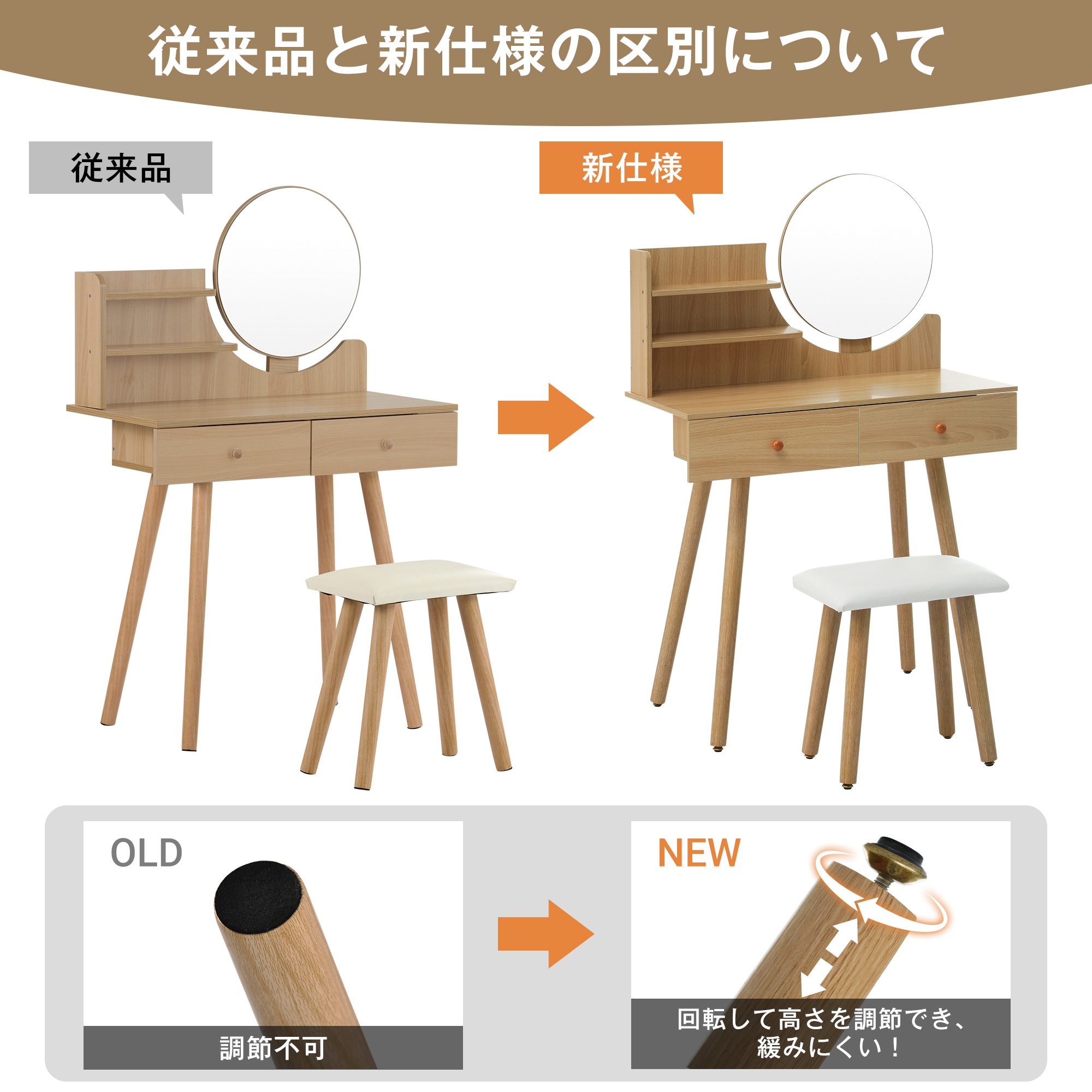 従来品と新仕様の区別について

従来品

新仕様

OLD

調節不可

NEW

回転して高さを調節でき、緩みにくい！