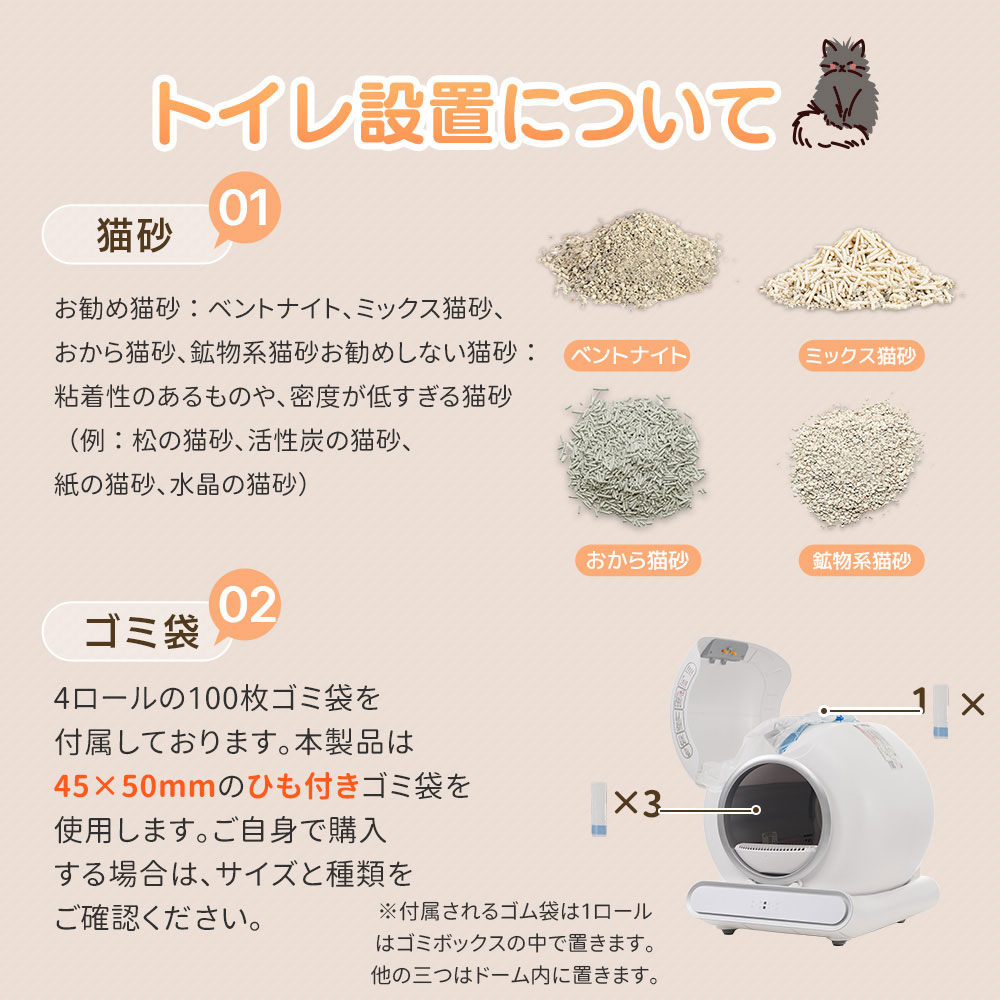 トイレ設置について

猫砂 01

お勧め猫砂：ベントナイト、ミックス猫砂、おから猫砂、鉱物系猫砂お勧めしない猫砂：粘着性のあるものや、密度が低すぎる猫砂（例：松の猫砂、活性炭の猫砂、紙の猫砂、水晶の猫砂）

ベントナイト

ミックス猫砂

おから猫砂

鉱物系猫砂

ゴミ袋 02

4ロールの100枚ゴミ袋を付属しております。本製品は45×50mmのひも付きゴミ袋を使用します。ご自身で購入する場合は、サイズと種類をご確認ください。

1 ×

×3

※付属されるゴム袋は1ロールはゴミボックスの中で置きます。他の三つはドーム内に置きます。