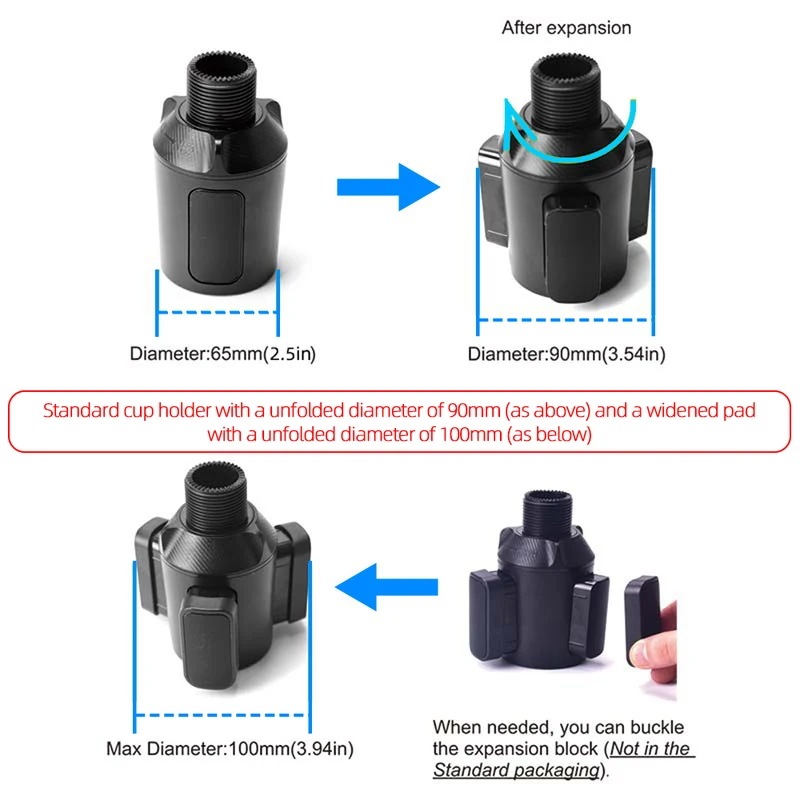 After expansion

Diameter:65mm(2.5in)

Diameter:90mm(3.54in)

Standard cup holder with a unfolded diameter of 90mm (as above) and a widened pad with a unfolded diameter of 100mm (as below)

Max Diameter:100mm(3.94in)

When needed, you can buckle the expansion block (Not in the Standard packaging).