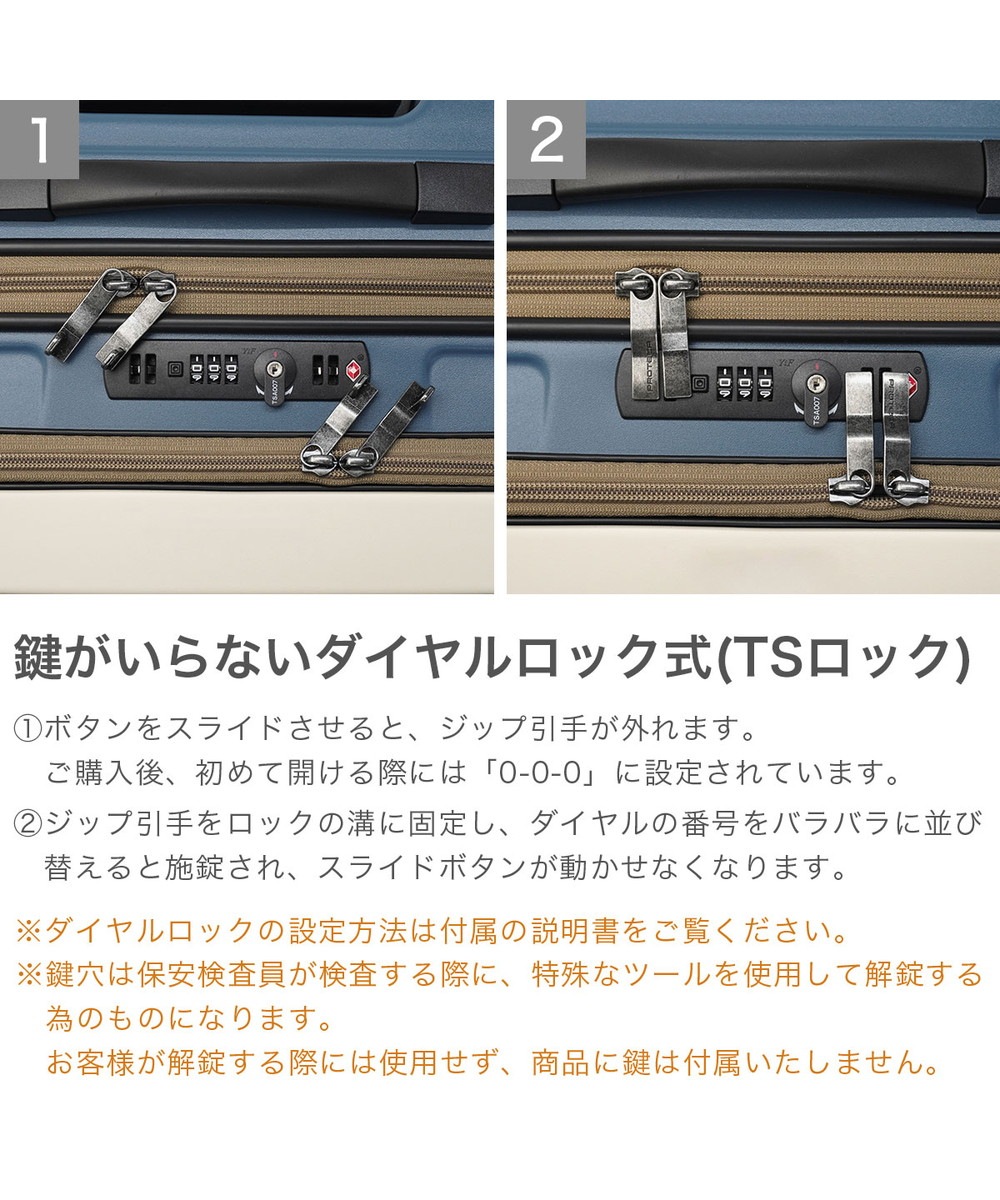 1

TSA007

2

PROTECA

TSA007

鍵がいらないダイヤルロック式(TSロック)

①ボタンをスライドさせると、ジップ引手が外れます。
ご購入後、初めて開ける際には「0-0-0」に設定されています。

②ジップ引手をロックの溝に固定し、ダイヤルの番号をバラバラに並び替えると施錠され、スライドボタンが動かせなくなります。

※ダイヤルロックの設定方法は付属の説明書をご覧ください。
※鍵穴は保安検査員が検査する際に、特殊なツールを使用して解錠する為のものになります。
お客様が解錠する際には使用せず、商品に鍵は付属いたしません。