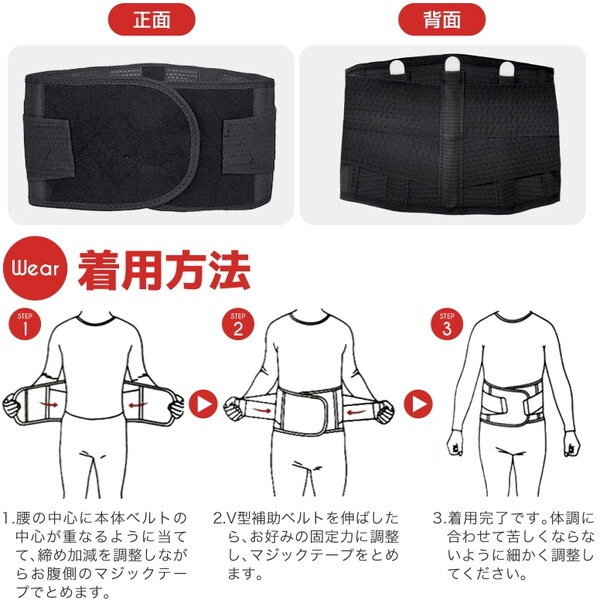 正面

背面

Wear 着用方法

STEP 1

STEP 2

STEP 3

1.腰の中心に本体ベルトの中心が重なるように当てて、締め加減を調整しながらお腹側のマジックテープでとめます。

2.V型補助ベルトを伸ばしたら、お好みの固定力に調整し、マジックテープをとめます。

3.着用完了です。体調に合わせて苦しくならないように細かく調整してください。