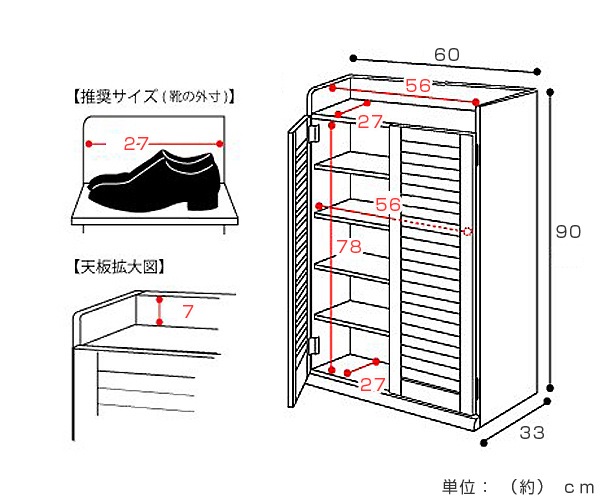 【推奨サイズ（靴の外寸）】

27

【天板拡大図】

7

60

56

27

56

78

27

90

33

単位：（約）ｃｍ