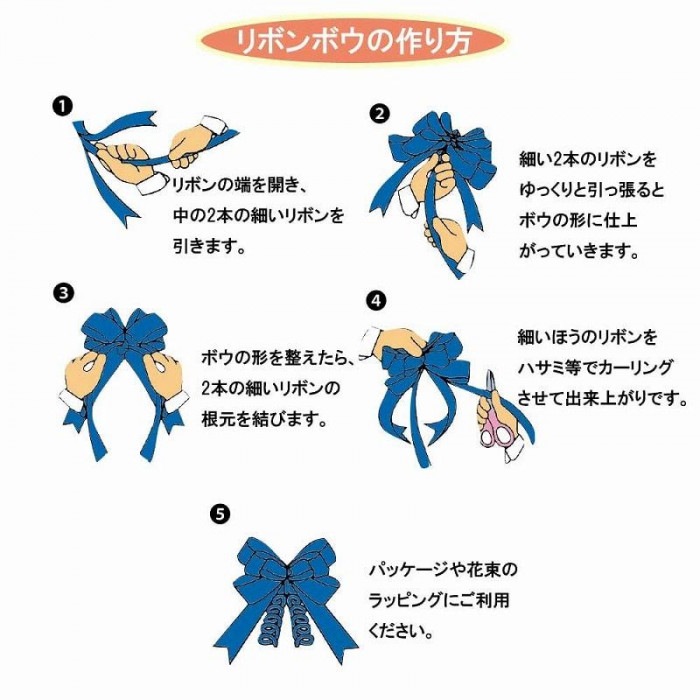 リボンボウの作り方

❶
リボンの端を開き、中の2本の細いリボンを引きます。

❷
細い2本のリボンをゆっくりと引っ張るとボウの形に仕上がっていきます。

❸
ボウの形を整えたら、2本の細いリボンの根元を結びます。

❹
細いほうのリボンをハサミ等でカーリングさせて出来上がりです。

❺
パッケージや花束のラッピングにご利用ください。