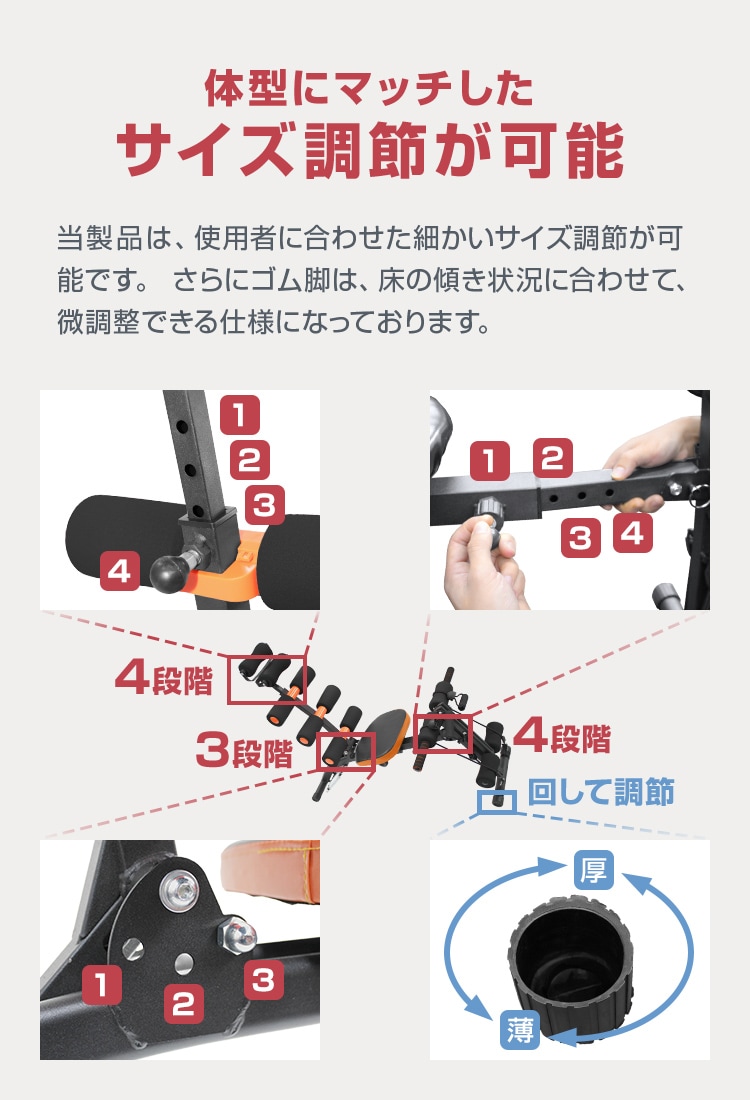 体型にマッチした
サイズ調節が可能

当製品は、使用者に合わせた細かいサイズ調節が可能です。 さらにゴム脚は、床の傾き状況に合わせて、微調整できる仕様になっております。

1
2
3
4

1 2
3 4

4段階
3段階
4段階
回して調節

1
2
3

厚
薄