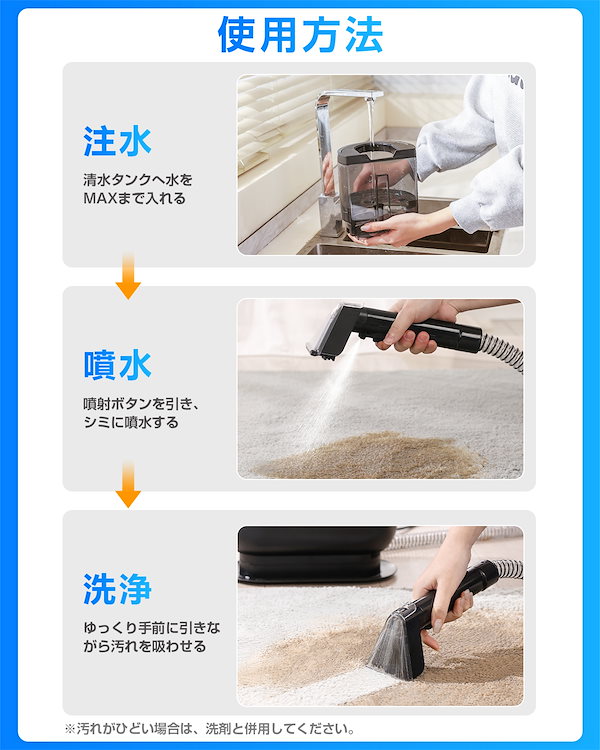 使用方法

注水

清水タンクへ水をMAXまで入れる

噴水

噴射ボタンを引き、シミに噴水する

洗浄

ゆっくり手前に引きながら汚れを吸わせる

※汚れがひどい場合は、洗剤と併用してください。