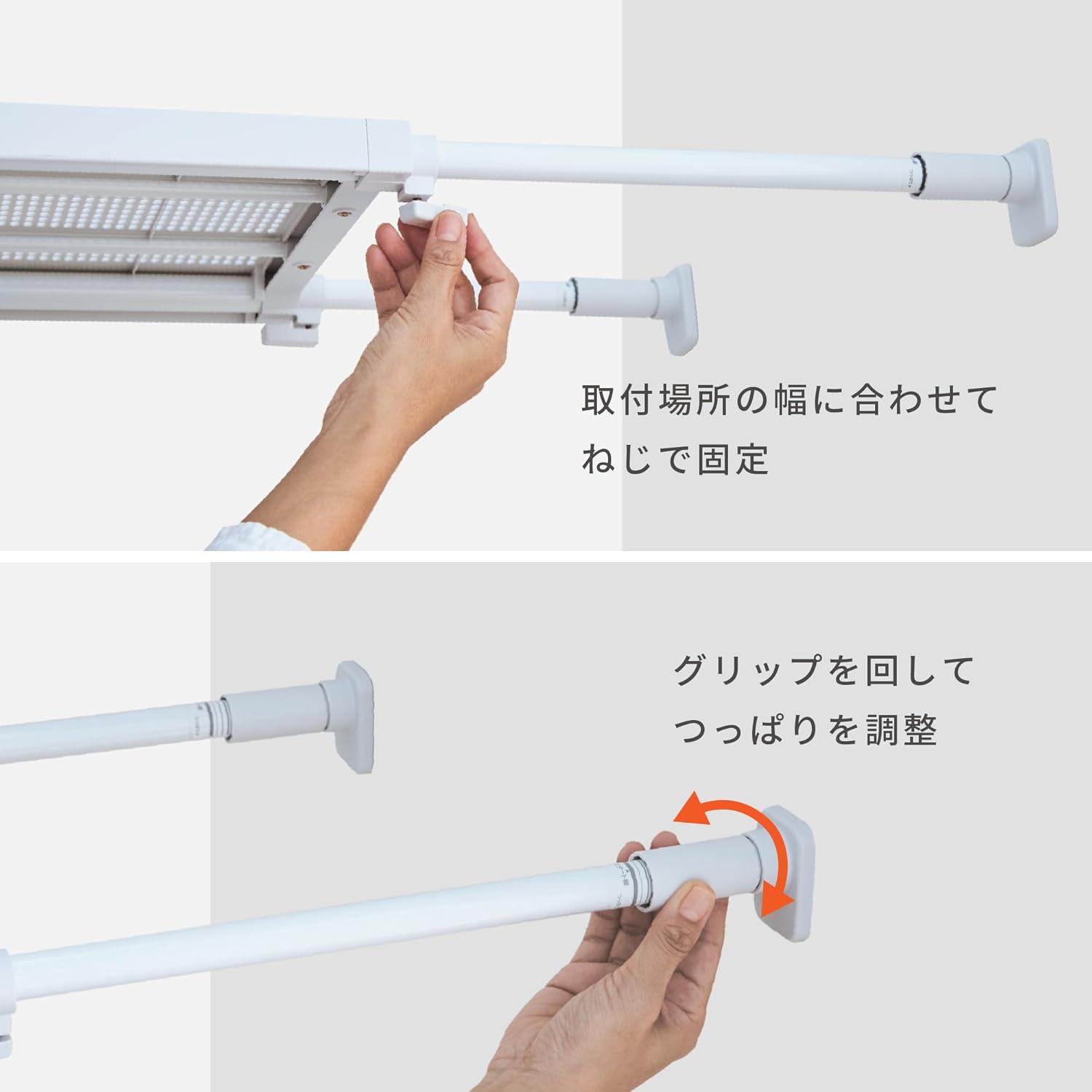 取付場所の幅に合わせて
ねじで固定

グリップを回して
つっぱりを調整