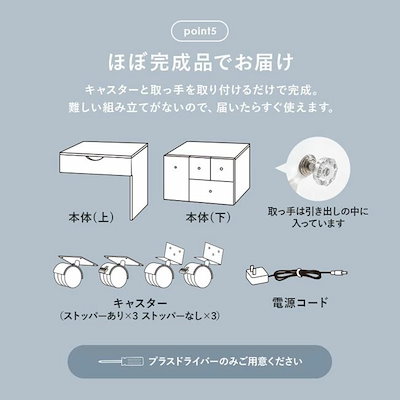 point5

ほぼ完成品でお届け

キャスターと取っ手を取り付けるだけで完成。
難しい組み立てがないので、届いたらすぐ使えます。

本体(上)

本体(下)

取っ手は引き出しの中に入っています

キャスター
(ストッパーあり×3 ストッパーなし×3)

電源コード

プラスドライバーのみご用意ください