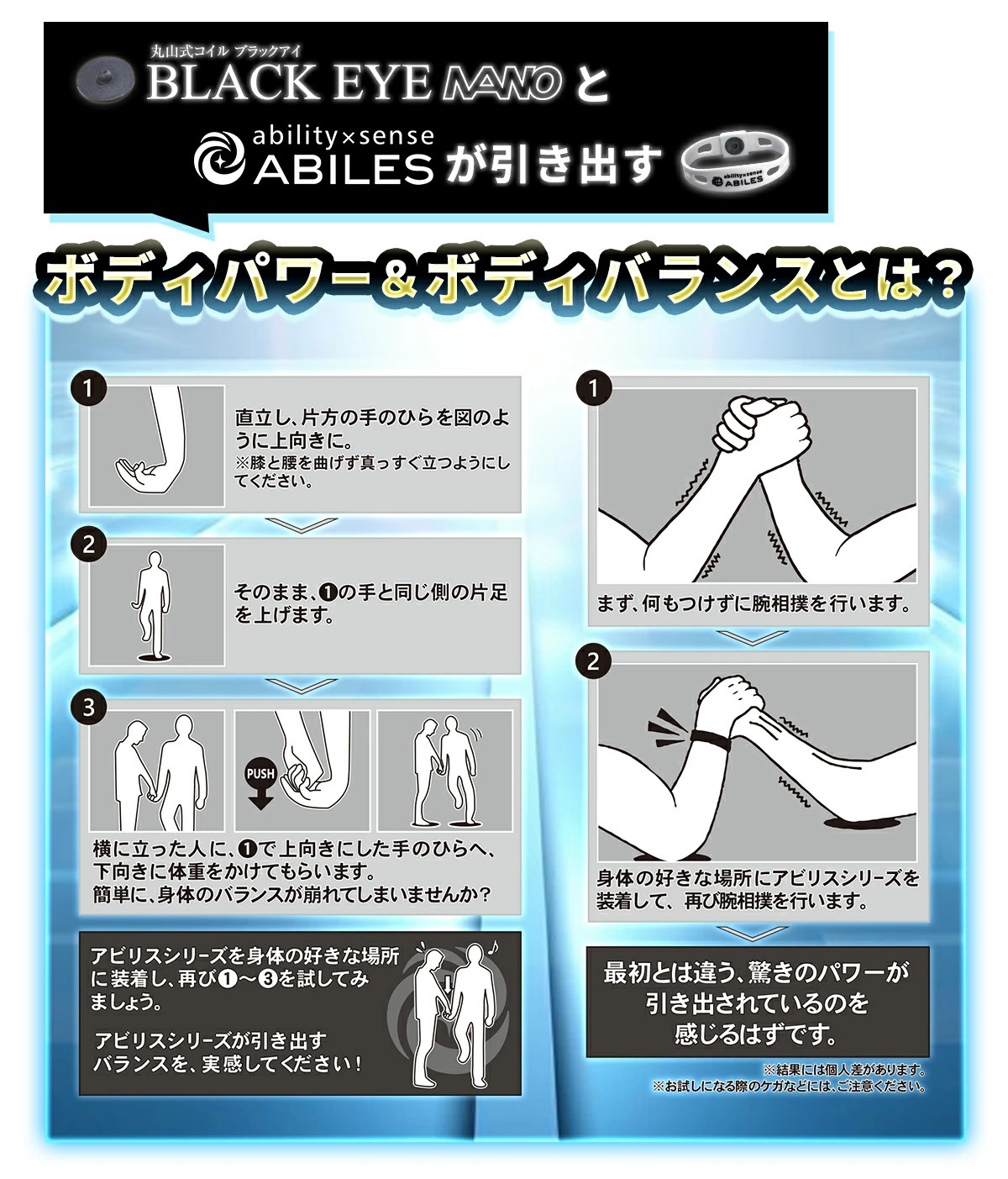 丸山式コイル ブラックアイ
BLACK EYE NANO と

ability×sense
ABILES が引き出す

ability×sense ABILES

ボディパワー＆ボディバランスとは？

1
直立し、片方の手のひらを図のように上向きに。
※膝と腰を曲げず真っすぐ立つようにしてください。

2
そのまま、❶の手と同じ側の片足を上げます。

3
PUSH
横に立った人に、❶で上向きにした手のひらへ、下向きに体重をかけてもらいます。
簡単に、身体のバランスが崩れてしまいませんか？

アビリスシリーズを身体の好きな場所に装着し、再び❶～❸を試してみましょう。

アビリスシリーズが引き出すバランスを、実感してください！

1
まず、何もつけずに腕相撲を行います。

2
身体の好きな場所にアビリスシリーズを装着して、再び腕相撲を行います。

最初とは違う、驚きのパワーが引き出されているのを感じるはずです。

※結果には個人差があります。
※お試しになる際のケガなどには、ご注意ください。