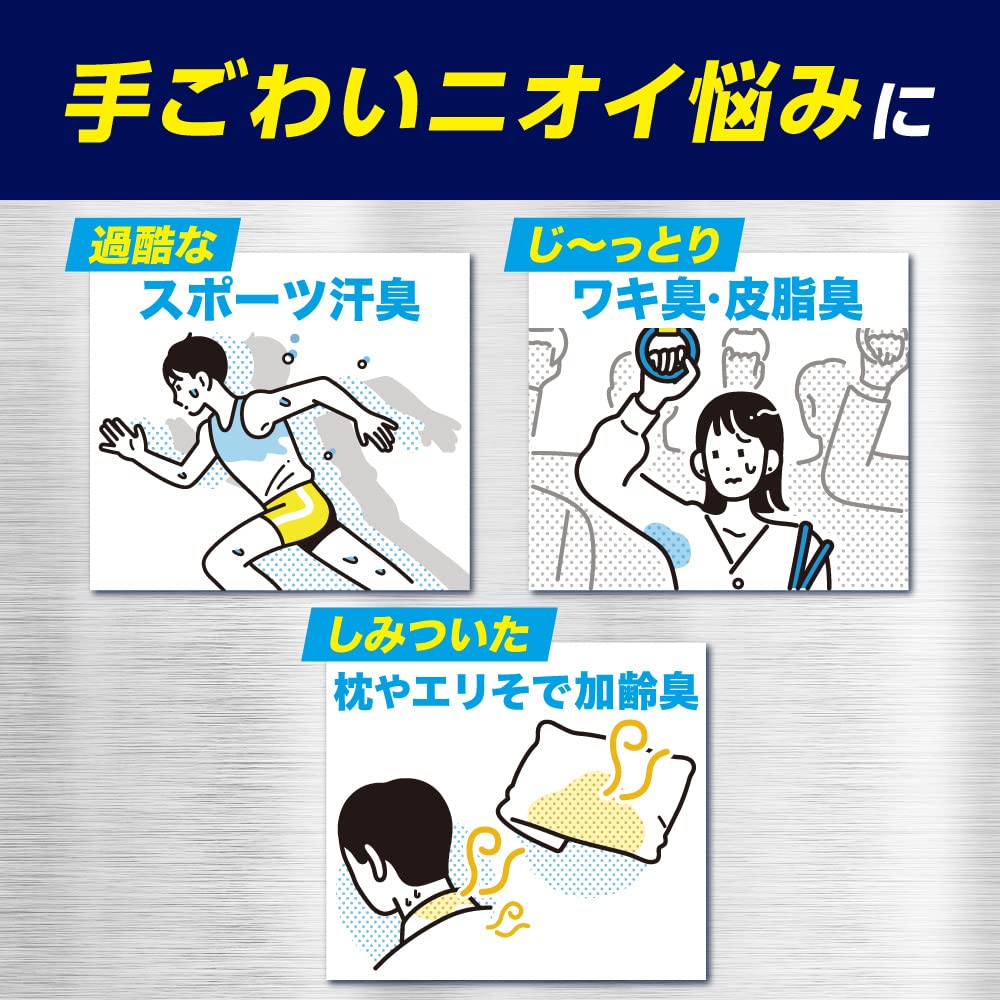 手ごわいニオイ悩みに

過酷な
スポーツ汗臭

じ〜っとり
ワキ臭・皮脂臭

しみついた
枕やエリそで加齢臭