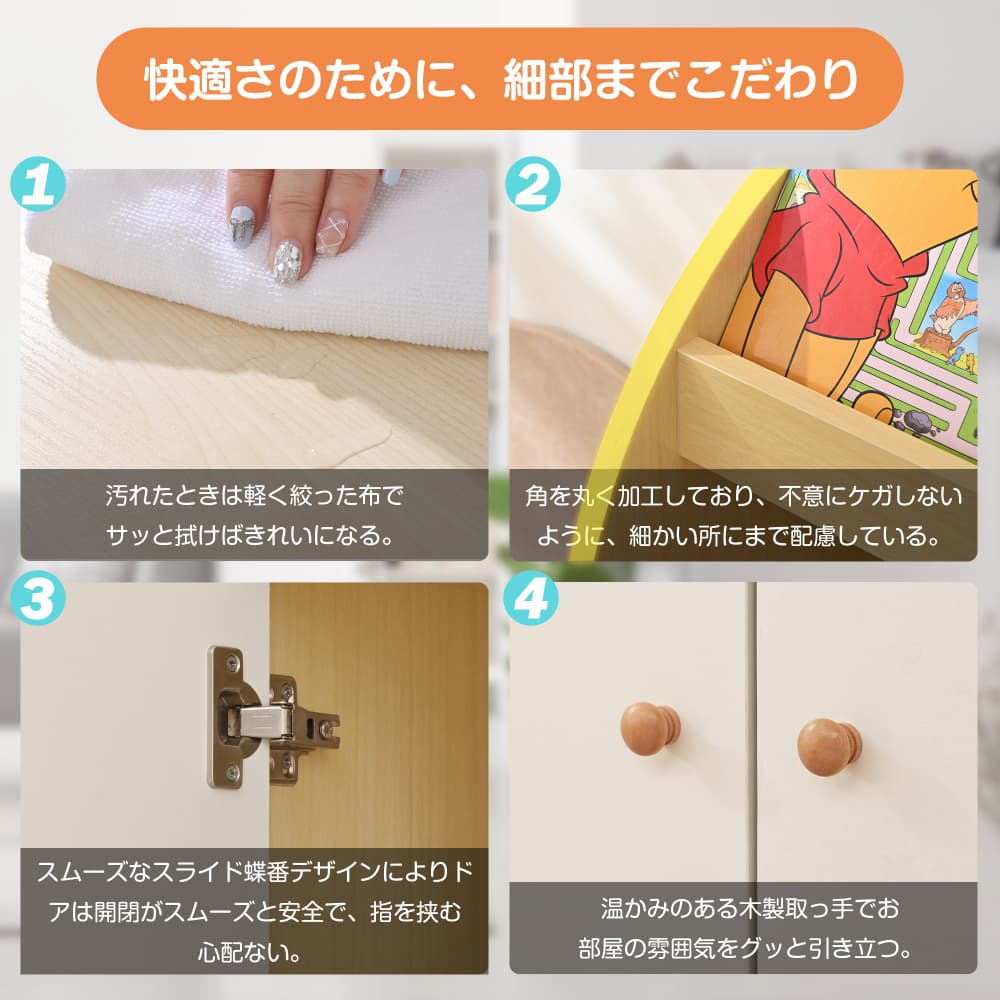 快適さのために、細部までこだわり

1

汚れたときは軽く絞った布でサッと拭けばきれいになる。

2

角を丸く加工しており、不意にケガしないように、細かい所にまで配慮している。

3

スムーズなスライド蝶番デザインによりドアは開閉がスムーズと安全で、指を挟む心配ない。

4

温かみのある木製取っ手でお部屋の雰囲気をグッと引き立つ。