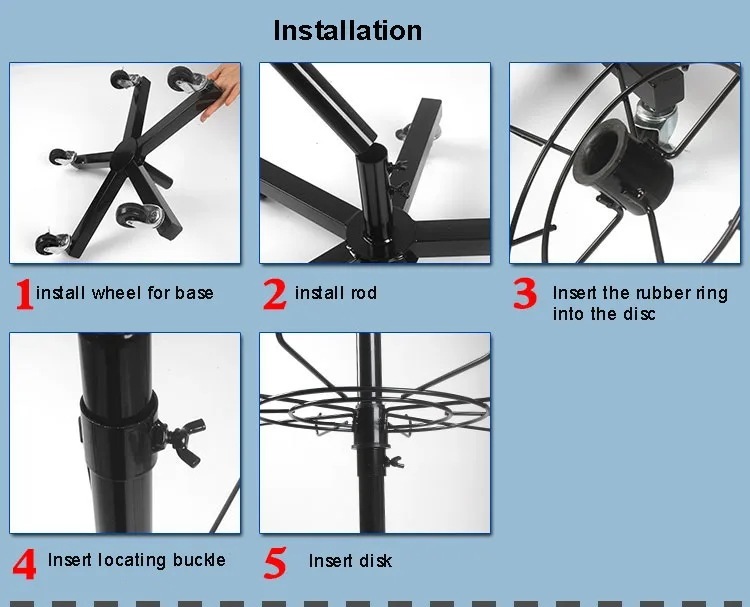 Installation

1 install wheel for base

2 install rod

3 Insert the rubber ring into the disc

4 Insert locating buckle

5 Insert disk