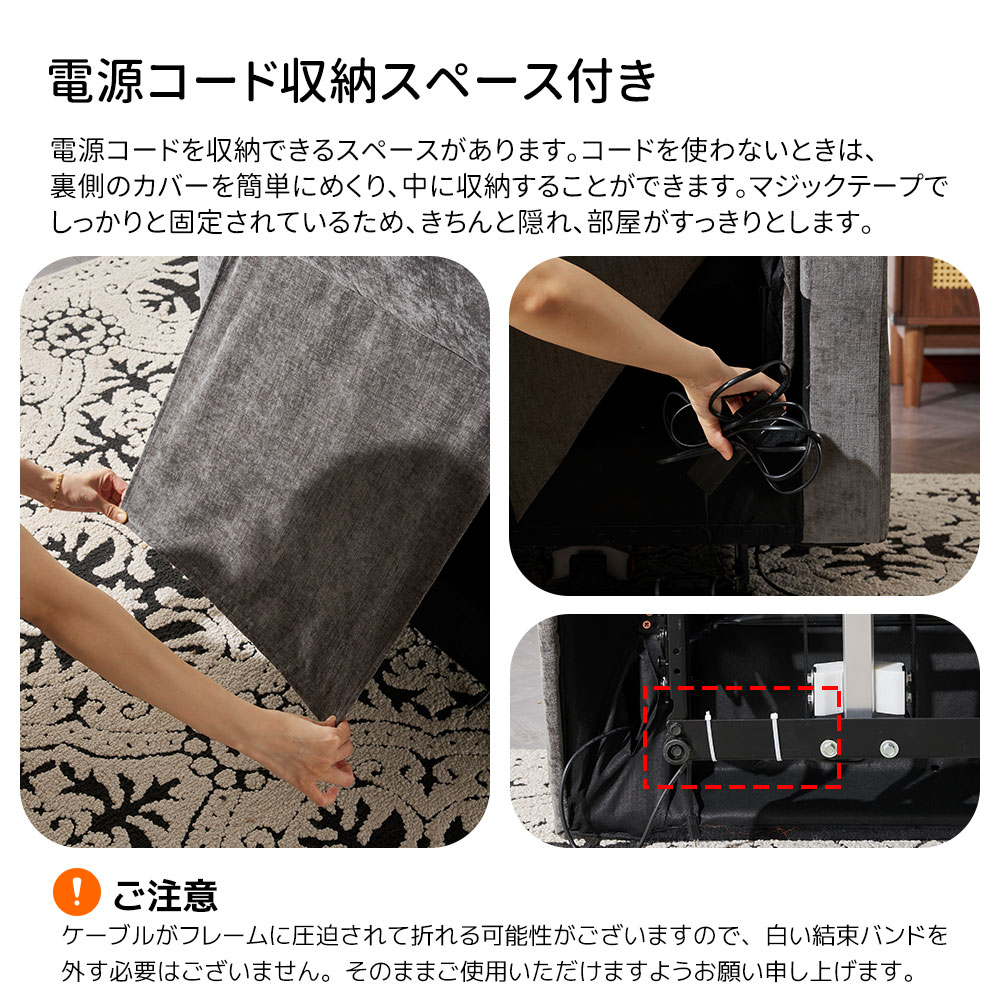 電源コード収納スペース付き

電源コードを収納できるスペースがあります。コードを使わないときは、裏側のカバーを簡単にめくり、中に収納することができます。マジックテープでしっかりと固定されているため、きちんと隠れ、部屋がすっきりとします。

!

ご注意

ケーブルがフレームに圧迫されて折れる可能性がございますので、白い結束バンドを外す必要はございません。そのままご使用いただけますようお願い申し上げます。