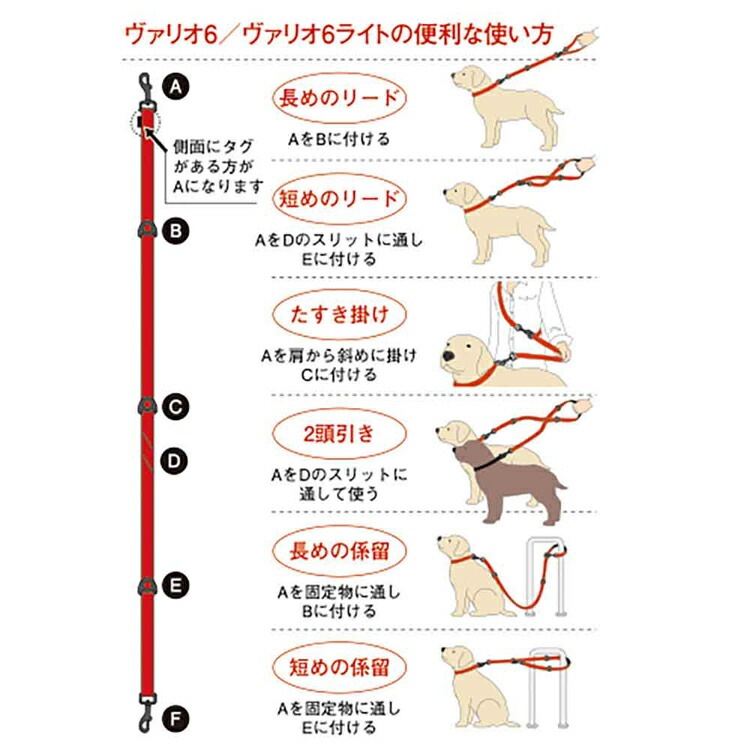 ヴァリオ6／ヴァリオ6ライトの便利な使い方

A

側面にタグがある方がAになります

B

C

D

E

F

長めのリード

AをBに付ける

短めのリード

AをDのスリットに通しEに付ける

たすき掛け

Aを肩から斜めに掛けCに付ける

2頭引き

AをDのスリットに通して使う

長めの係留

Aを固定物に通しBに付ける

短めの係留

Aを固定物に通しEに付ける